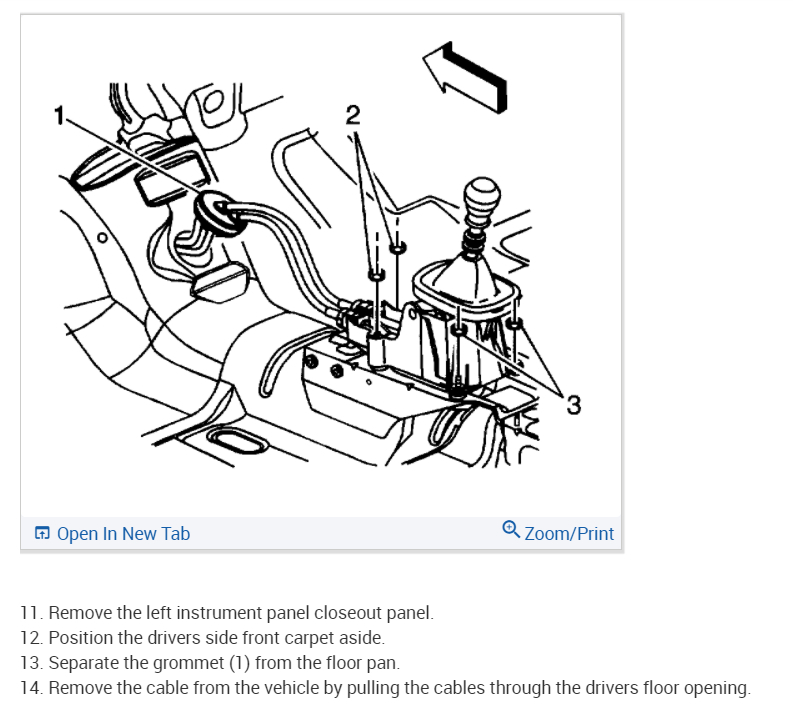 1
2
3

Open In New Tab
Zoom/Print

11. Remove the left instrument panel closeout panel.
12. Position the drivers side front carpet aside.
13. Separate the grommet (1) from the floor pan.
14. Remove the cable from the vehicle by pulling the cables through the drivers floor opening.