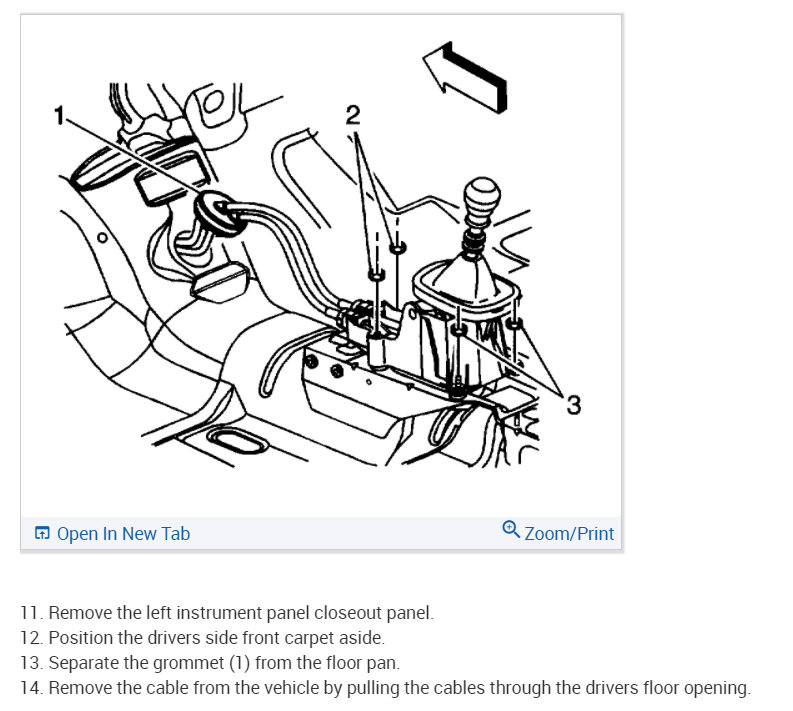 1
2
3

Open In New Tab
Zoom/Print

11. Remove the left instrument panel closeout panel.
12. Position the drivers side front carpet aside.
13. Separate the grommet (1) from the floor pan.
14. Remove the cable from the vehicle by pulling the cables through the drivers floor opening.