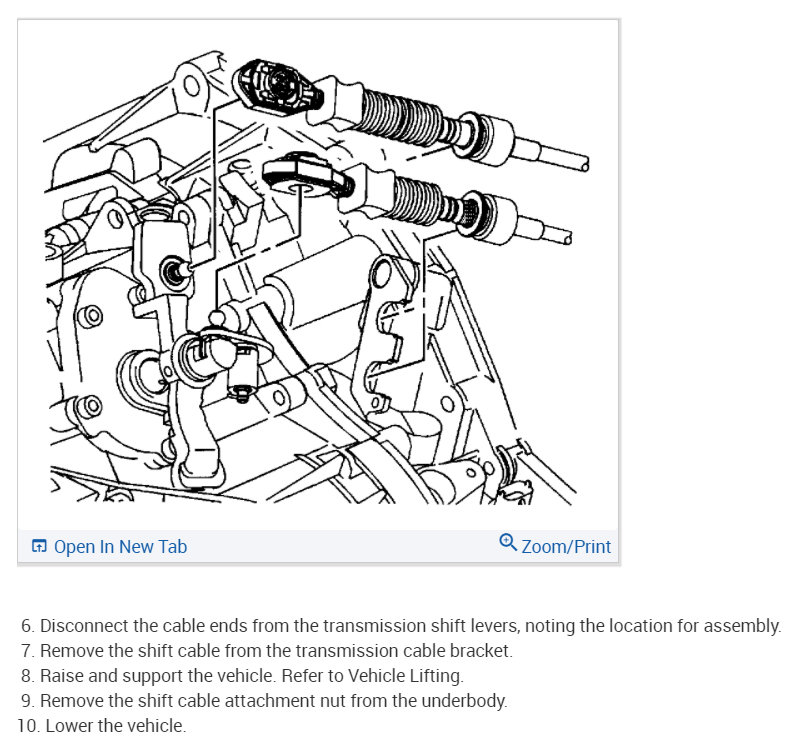 Open In New Tab

Zoom/Print

6. Disconnect the cable ends from the transmission shift levers, noting the location for assembly.
7. Remove the shift cable from the transmission cable bracket.
8. Raise and support the vehicle. Refer to Vehicle Lifting.
9. Remove the shift cable attachment nut from the underbody.
10. Lower the vehicle.