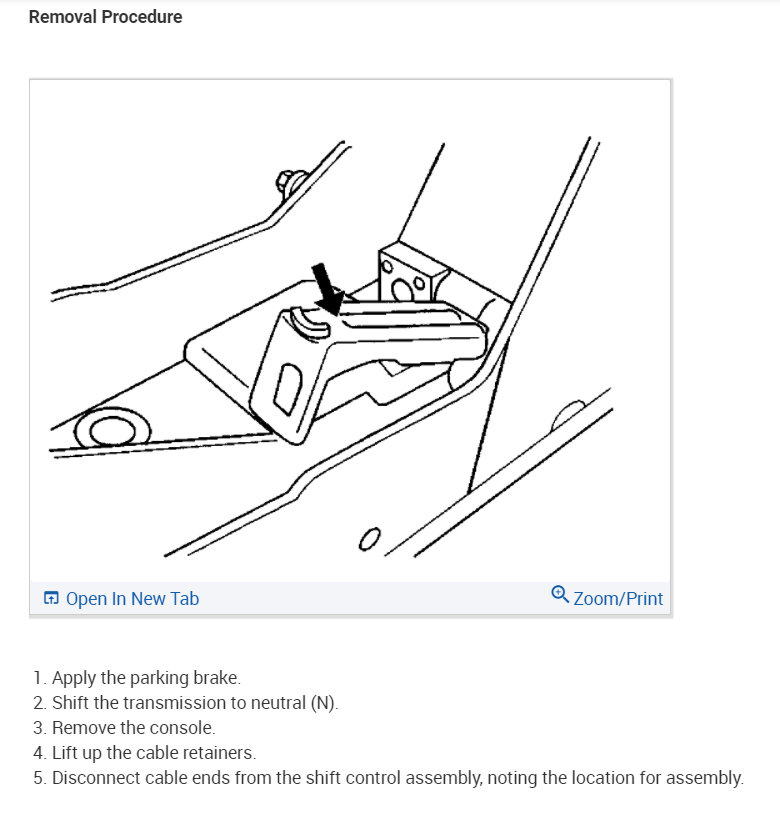 Removal Procedure

Open In New Tab

Zoom/Print

1. Apply the parking brake.
2. Shift the transmission to neutral (N).
3. Remove the console.
4. Lift up the cable retainers.
5. Disconnect cable ends from the shift control assembly, noting the location for assembly.