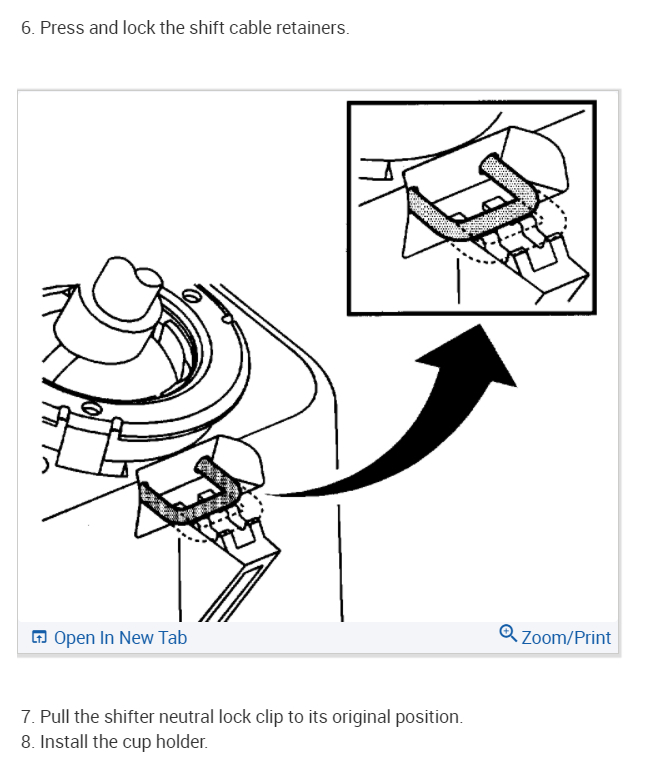 6. Press and lock the shift cable retainers.

Open In New Tab

Zoom/Print

7. Pull the shifter neutral lock clip to its original position.
8. Install the cup holder.