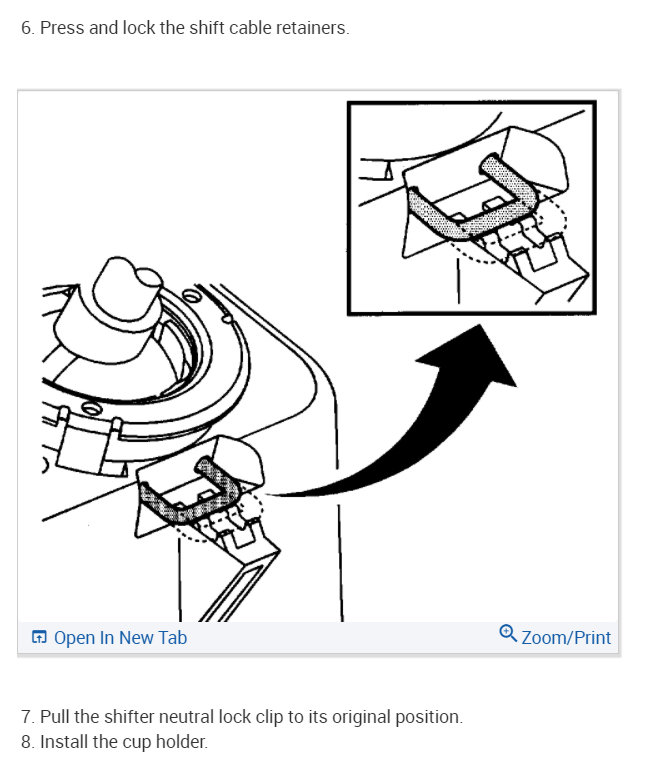 6. Press and lock the shift cable retainers.

Open In New Tab

Zoom/Print

7. Pull the shifter neutral lock clip to its original position.
8. Install the cup holder.