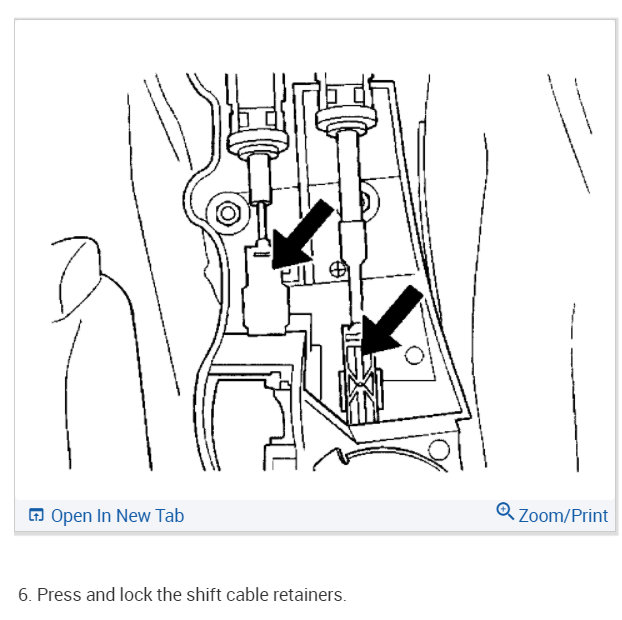 Open In New Tab

Zoom/Print

6. Press and lock the shift cable retainers.