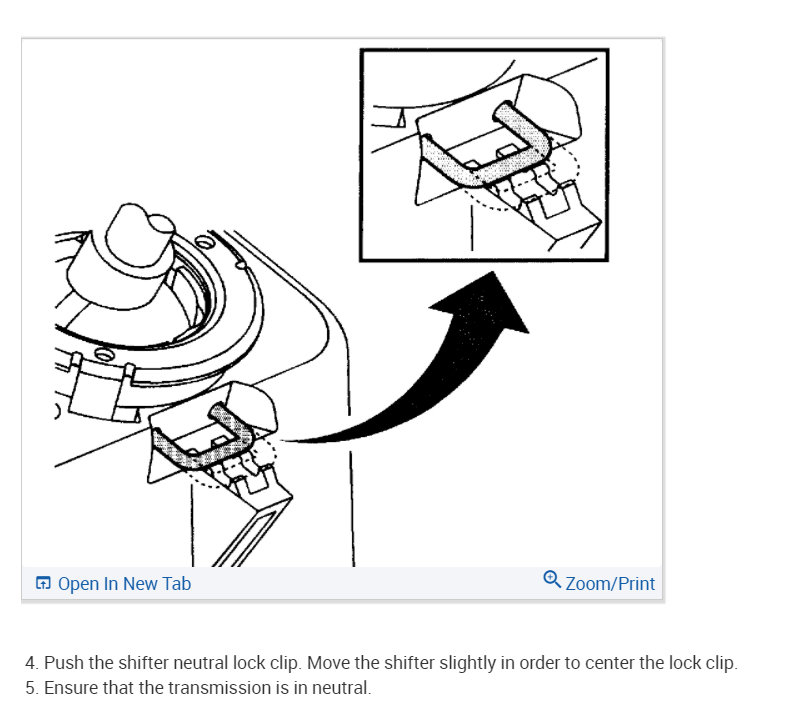 Open In New Tab

Zoom/Print

4. Push the shifter neutral lock clip. Move the shifter slightly in order to center the lock clip.
5. Ensure that the transmission is in neutral.