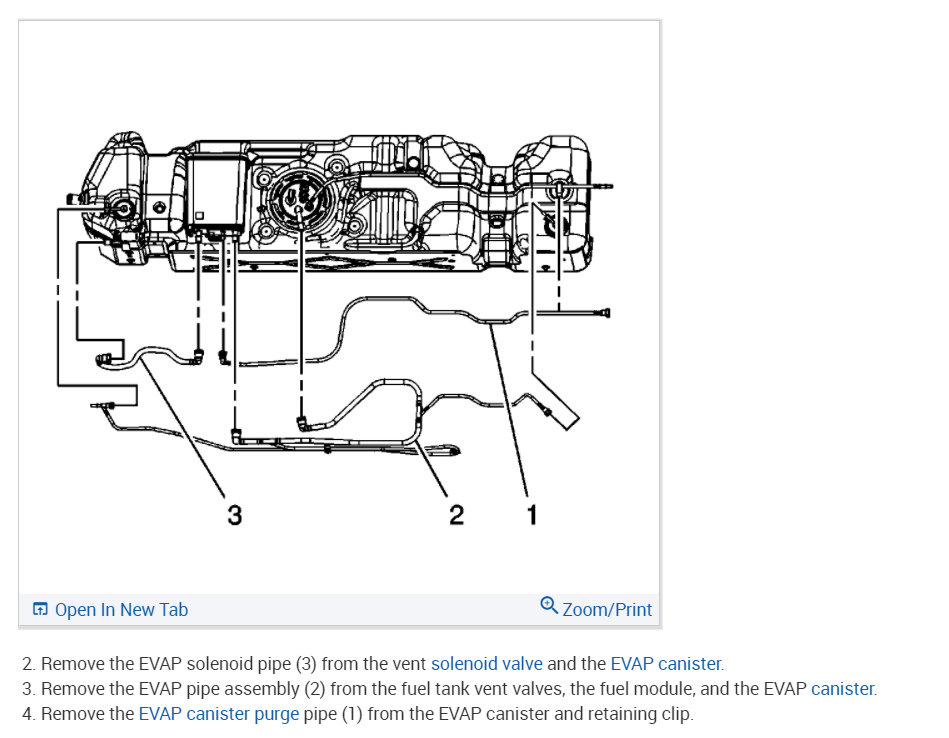 3
2
1

Open In New Tab
Zoom/Print

2. Remove the EVAP solenoid pipe (3) from the vent solenoid valve and the EVAP canister.
3. Remove the EVAP pipe assembly (2) from the fuel tank vent valves, the fuel module, and the EVAP canister.
4. Remove the EVAP canister purge pipe (1) from the EVAP canister and retaining clip.