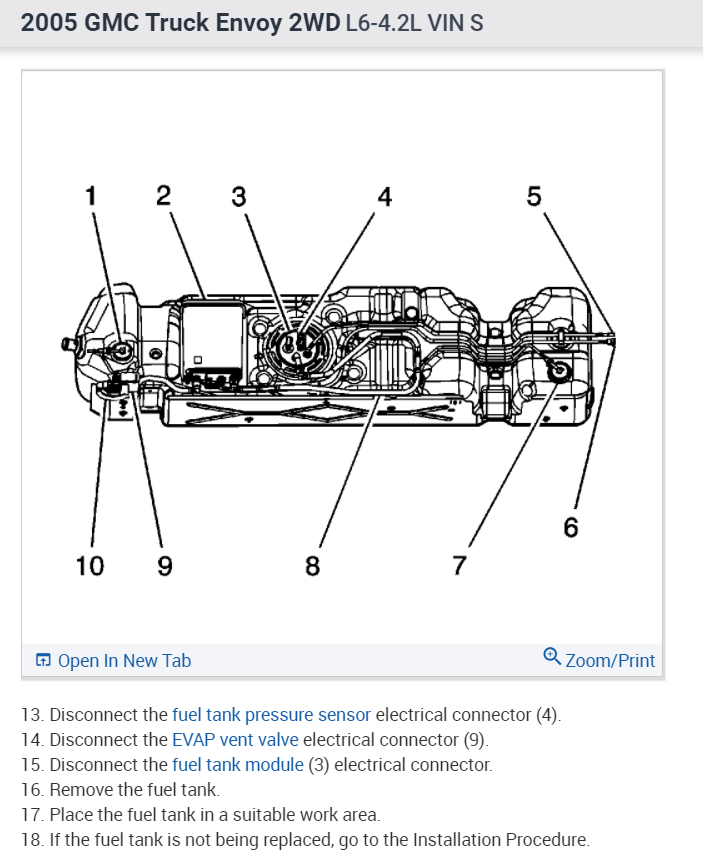 2005 GMC Truck Envoy 2WD L6-4.2L VIN S

1 2 3 4 5

6

10 9 8 7

Open In New Tab

Zoom/Print

13. Disconnect the fuel tank pressure sensor electrical connector (4).
14. Disconnect the EVAP vent valve electrical connector (9).
15. Disconnect the fuel tank module (3) electrical connector.
16. Remove the fuel tank.
17. Place the fuel tank in a suitable work area.
18. If the fuel tank is not being replaced, go to the Installation Procedure.