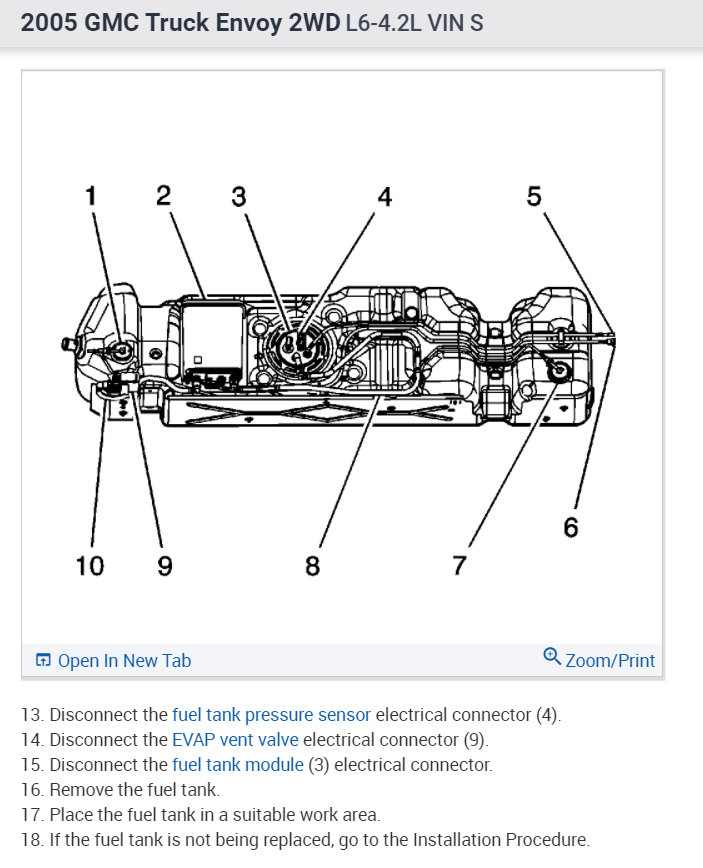 2005 GMC Truck Envoy 2WD L6-4.2L VIN S

1 2 3 4 5

6

10 9 8 7

Open In New Tab

Zoom/Print

13. Disconnect the fuel tank pressure sensor electrical connector (4).
14. Disconnect the EVAP vent valve electrical connector (9).
15. Disconnect the fuel tank module (3) electrical connector.
16. Remove the fuel tank.
17. Place the fuel tank in a suitable work area.
18. If the fuel tank is not being replaced, go to the Installation Procedure.