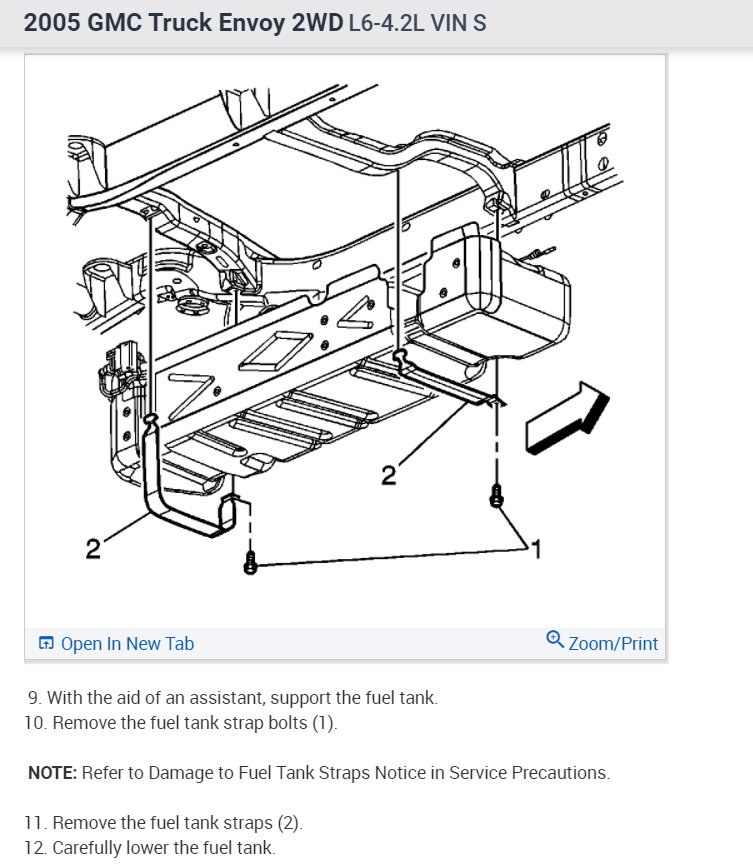 2005 GMC Truck Envoy 2WD L6-4.2L VIN S

2

2

1

Open In New Tab

Zoom/Print

9. With the aid of an assistant, support the fuel tank.
10. Remove the fuel tank strap bolts (1).

NOTE: Refer to Damage to Fuel Tank Straps Notice in Service Precautions.

11. Remove the fuel tank straps (2).
12. Carefully lower the fuel tank.