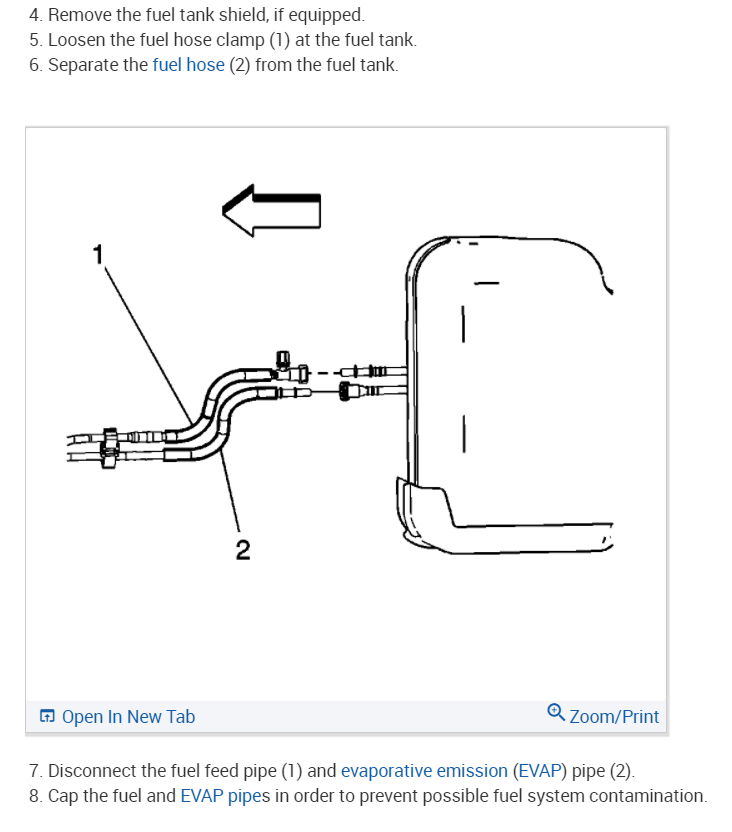 4. Remove the fuel tank shield, if equipped.
5. Loosen the fuel hose clamp (1) at the fuel tank.
6. Separate the fuel hose (2) from the fuel tank.

1

2

Open In New Tab

Zoom/Print

7. Disconnect the fuel feed pipe (1) and evaporative emission (EVAP) pipe (2).
8. Cap the fuel and EVAP pipes in order to prevent possible fuel system contamination.