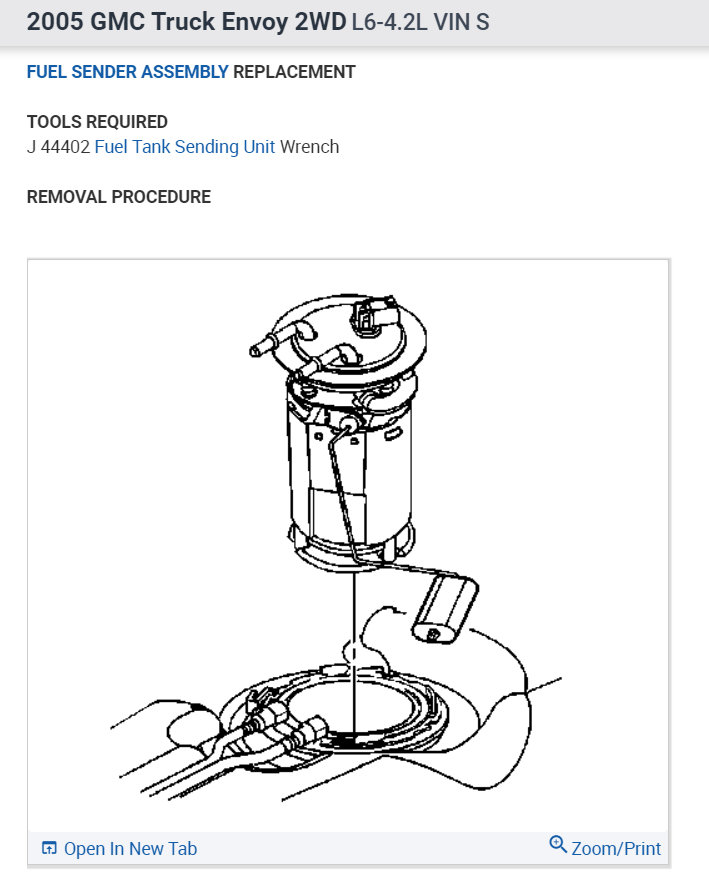 2005 GMC Truck Envoy 2WD L6-4.2L VIN S

FUEL SENDER ASSEMBLY REPLACEMENT

TOOLS REQUIRED
J 44402 Fuel Tank Sending Unit Wrench

REMOVAL PROCEDURE

Open In New Tab

Zoom/Print