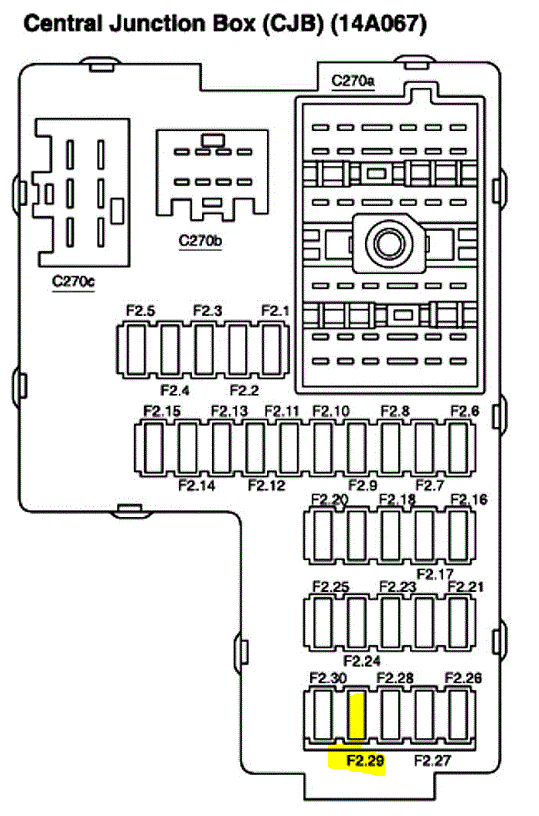 Central Junction Box (CJB) (14A067)

C270a

C270b

C270c

F2.5 F2.3 F2.1

F2.4 F2.2

F2.15 F2.13 F2.11 F2.10 F2.8 F2.6

F2.14 F2.12 F2.9 F2.7

F2.20 F2.18 F2.16

F2.17

F2.25 F2.23 F2.21

F2.24

F2.30 F2.28 F2.26

F2.29 F2.27