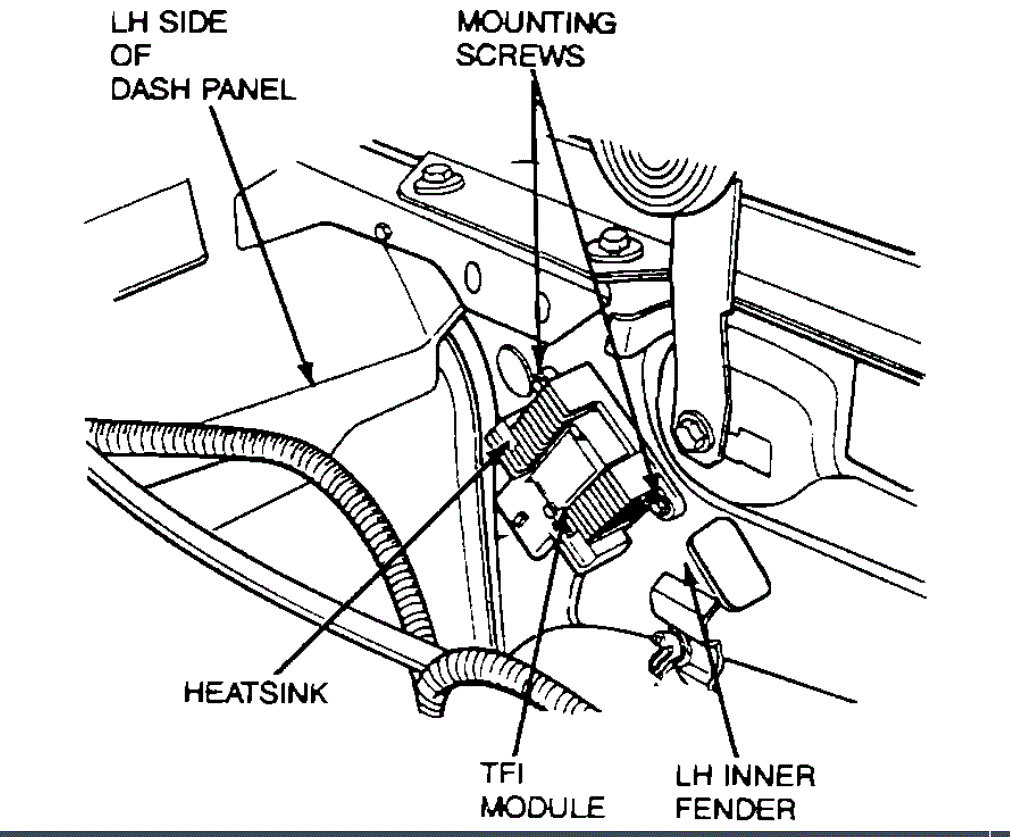 LH SIDE
OF
DASH PANEL

MOUNTING
SCREWS

HEATSINK

TFI
MODULE

LH INNER
FENDER