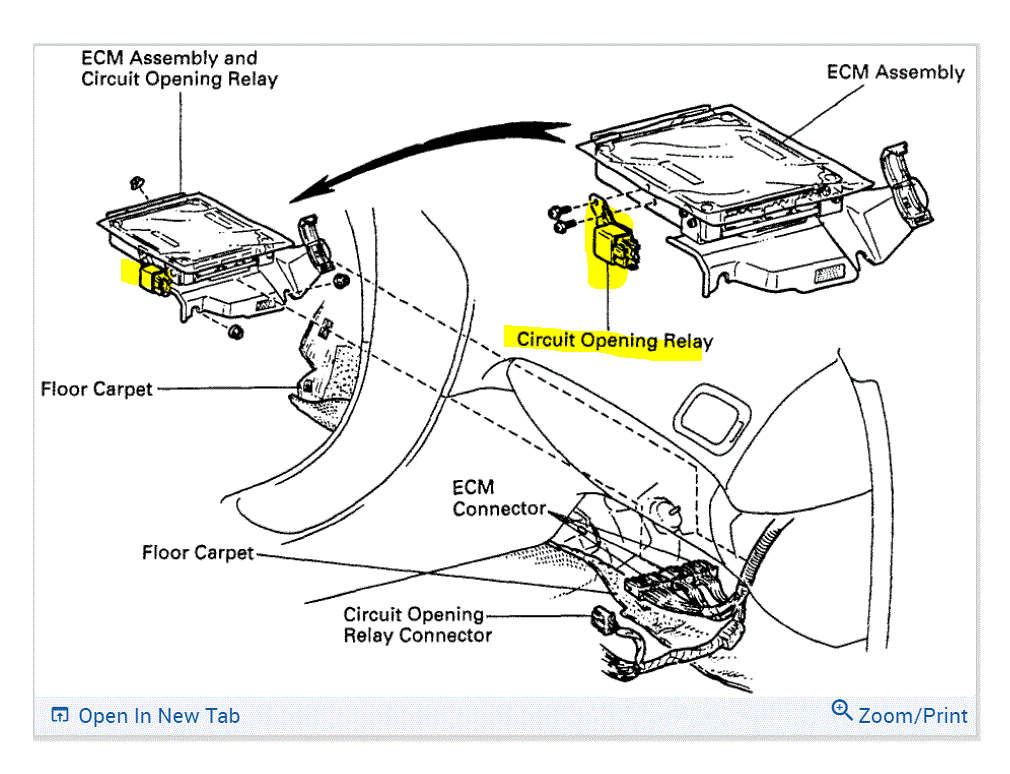 ECM Assembly and Circuit Opening Relay

ECM Assembly

Circuit Opening Relay

Floor Carpet

ECM Connector

Floor Carpet

Circuit Opening Relay Connector

Open In New Tab

Zoom/Print