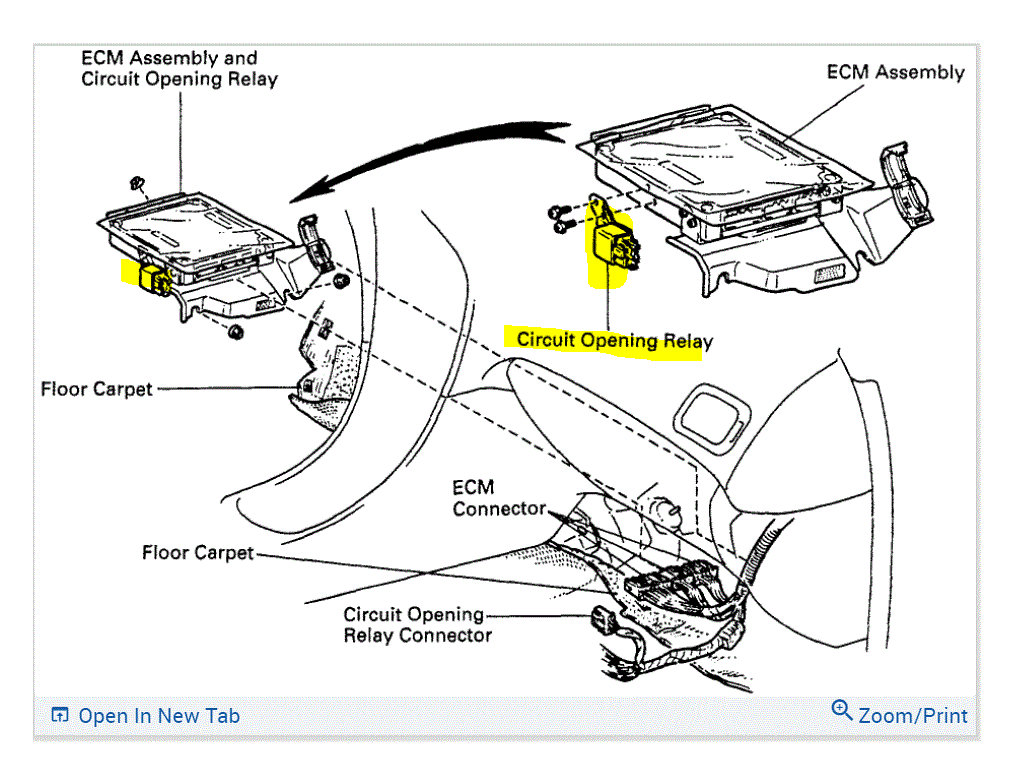 ECM Assembly and Circuit Opening Relay

ECM Assembly

Circuit Opening Relay

Floor Carpet

ECM Connector

Floor Carpet

Circuit Opening Relay Connector

Open In New Tab

Zoom/Print