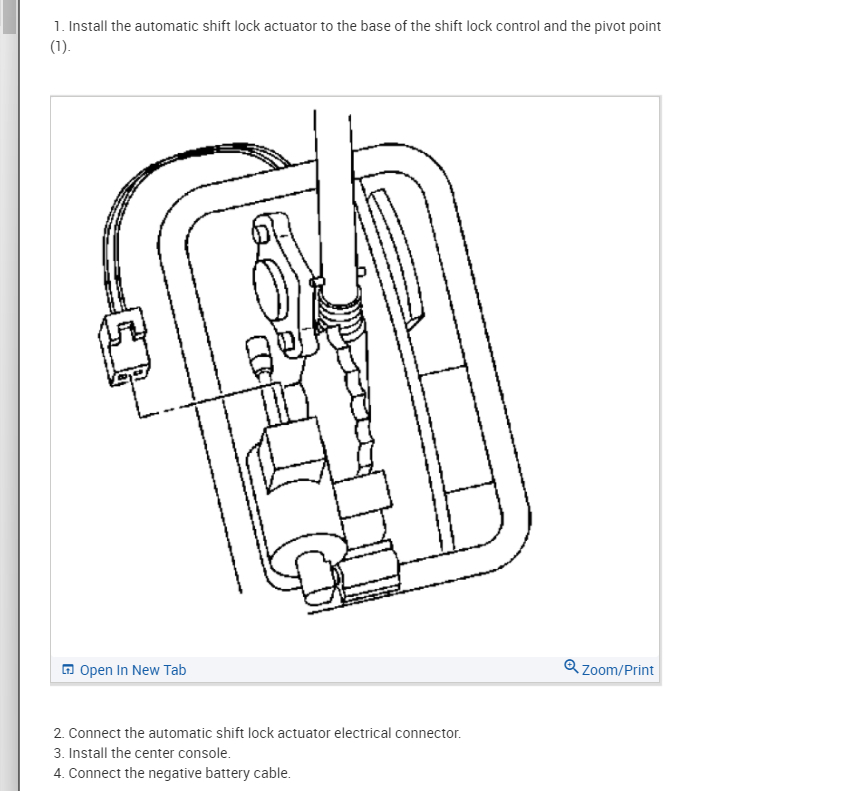 1. Install the automatic shift lock actuator to the base of the shift lock control and the pivot point (1).

Open In New Tab

Zoom/Print

2. Connect the automatic shift lock actuator electrical connector.
3. Install the center console.
4. Connect the negative battery cable.