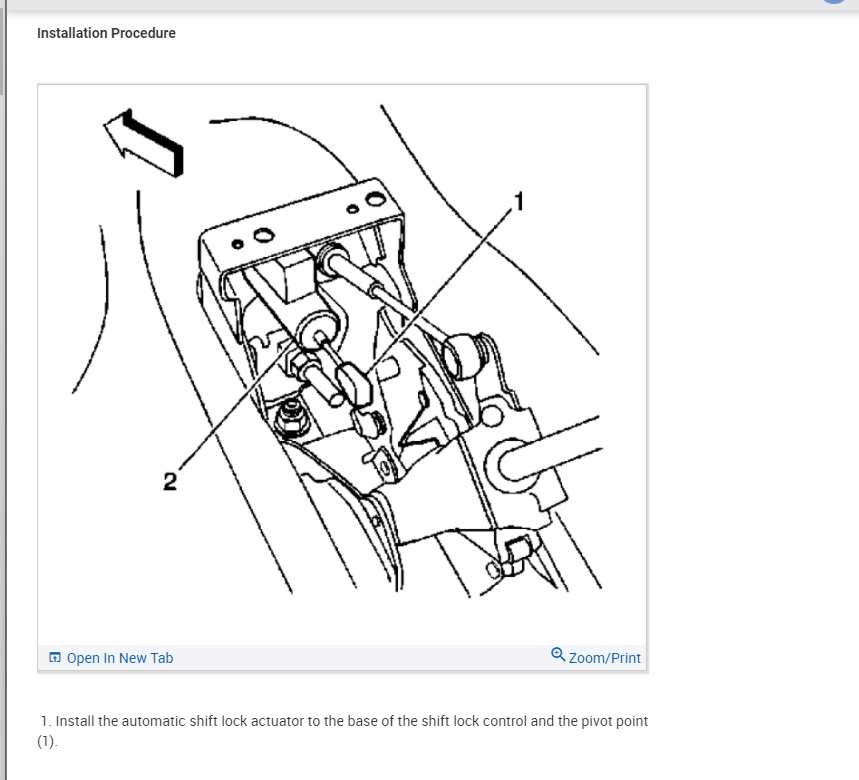 Installation Procedure

1

2

Open In New Tab

Zoom/Print

1. Install the automatic shift lock actuator to the base of the shift lock control and the pivot point (1).