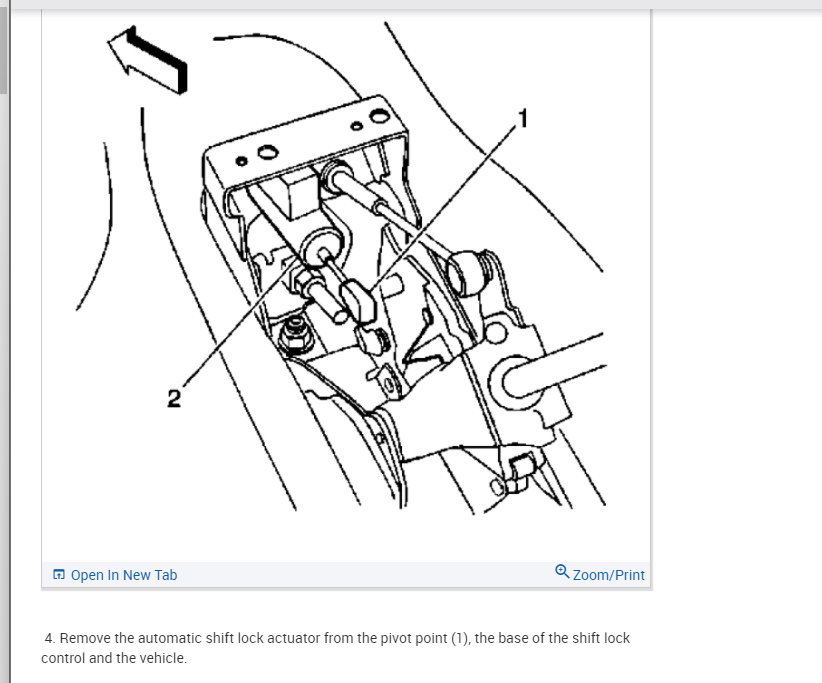 1

2

Open In New Tab

Zoom/Print

4. Remove the automatic shift lock actuator from the pivot point (1), the base of the shift lock control and the vehicle.