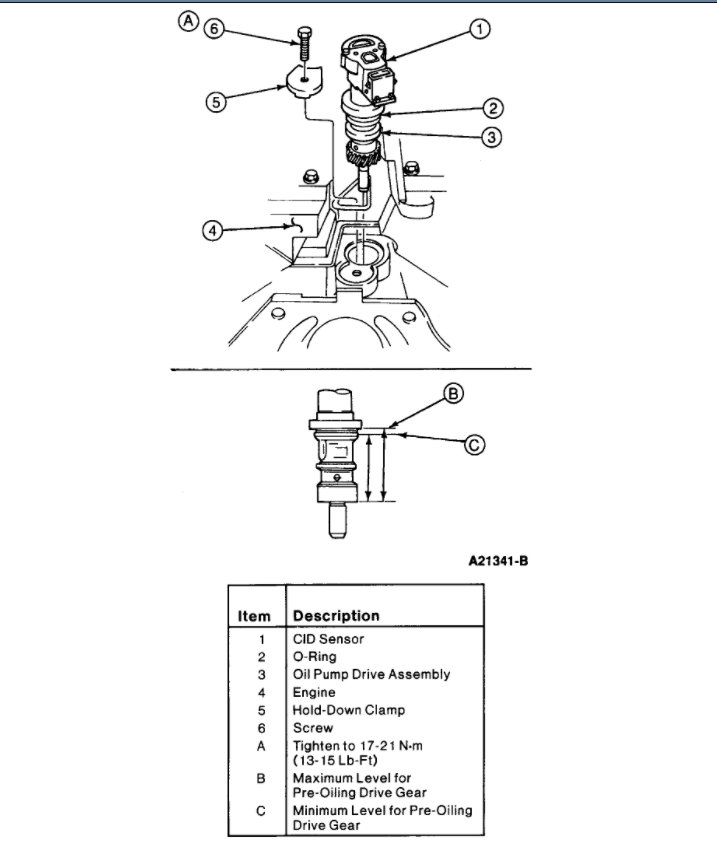 A
6
1
5
2
3
4

B
C

A21341-B

| Item | Description |
|---|---|
| 1 | CID Sensor |
| 2 | O-Ring |
| 3 | Oil Pump Drive Assembly |
| 4 | Engine |
| 5 | Hold-Down Clamp |
| 6 | Screw |
| A | Tighten to 17-21 N·m (13-15 Lb-Ft) |
| B | Maximum Level for Pre-Oiling Drive Gear |
| C | Minimum Level for Pre-Oiling Drive Gear |