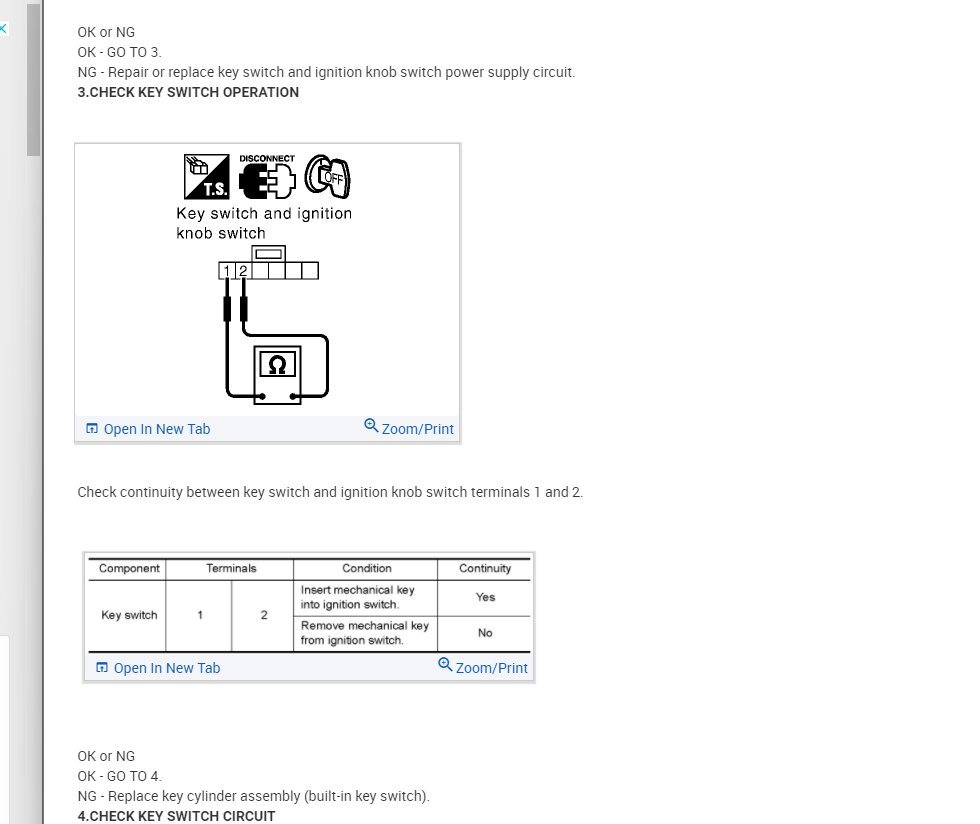 OK or NG
OK - GO TO 3.
NG - Repair or replace key switch and ignition knob switch power supply circuit.
3.CHECK KEY SWITCH OPERATION

T.S. DISCONNECT OFF
Key switch and ignition knob switch
1 2
Ω

Open In New Tab Zoom/Print

Check continuity between key switch and ignition knob switch terminals 1 and 2.

| Component | Terminals | | Condition | Continuity |
|---|---|---|---|---|
| Key switch | 1 | 2 | Insert mechanical key into ignition switch. | Yes |
| | | | Remove mechanical key from ignition switch. | No |

Open In New Tab Zoom/Print

OK or NG
OK - GO TO 4.
NG - Replace key cylinder assembly (built-in key switch).
4.CHECK KEY SWITCH CIRCUIT