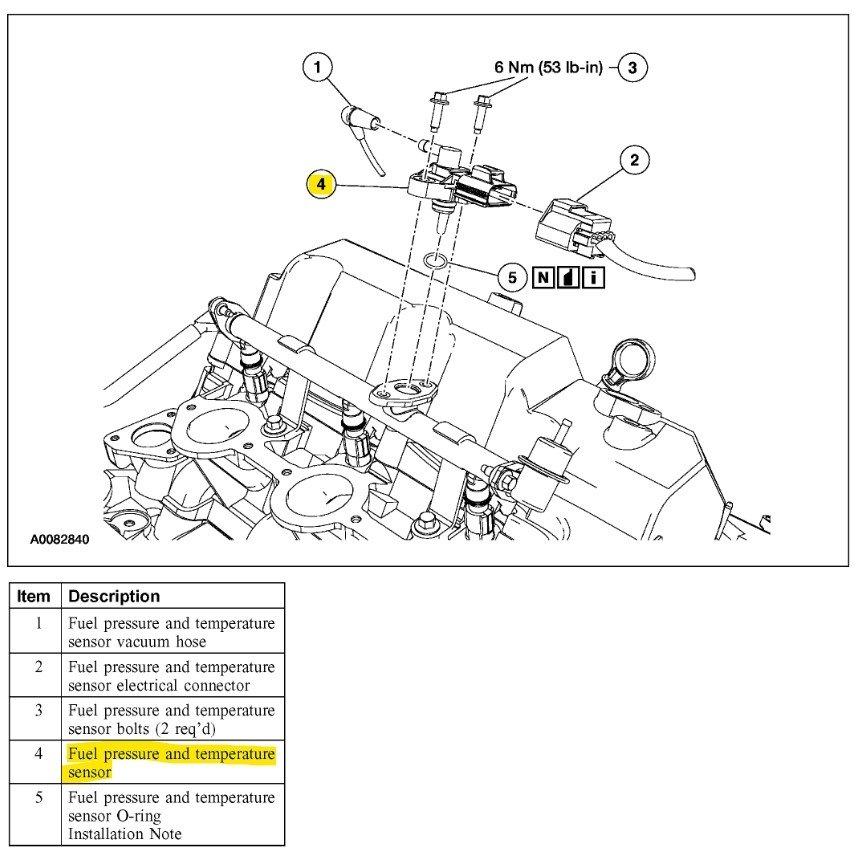 1

6 Nm (53 lb-in)

3

2

4

5

N

i

A0082840

| Item | Description |
|---|---|
| 1 | Fuel pressure and temperature sensor vacuum hose |
| 2 | Fuel pressure and temperature sensor electrical connector |
| 3 | Fuel pressure and temperature sensor bolts (2 req'd) |
| 4 | Fuel pressure and temperature sensor |
| 5 | Fuel pressure and temperature sensor O-ring Installation Note |