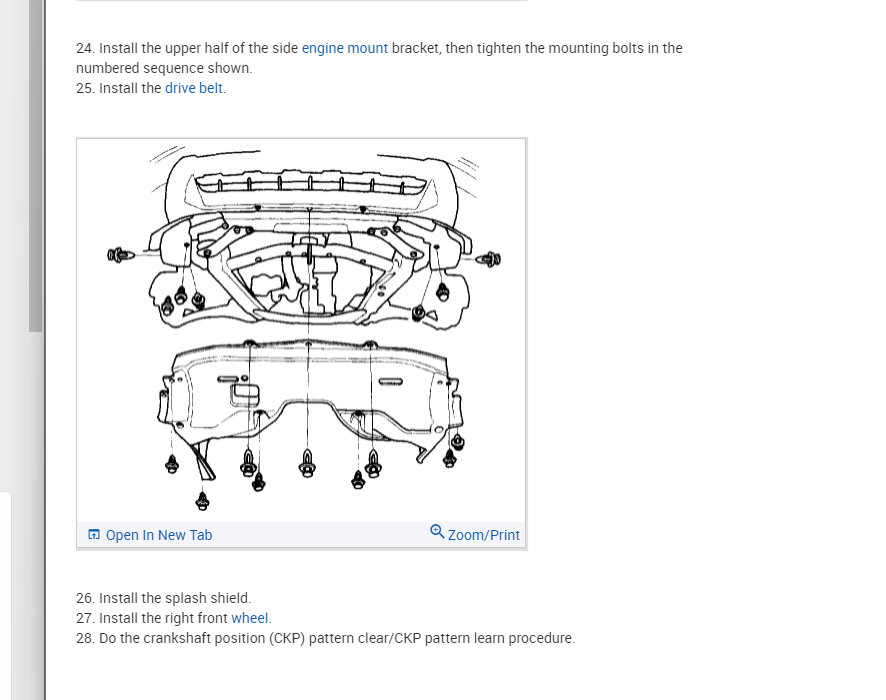 24. Install the upper half of the side engine mount bracket, then tighten the mounting bolts in the numbered sequence shown.
25. Install the drive belt.

Open In New Tab
Zoom/Print

26. Install the splash shield.
27. Install the right front wheel.
28. Do the crankshaft position (CKP) pattern clear/CKP pattern learn procedure.