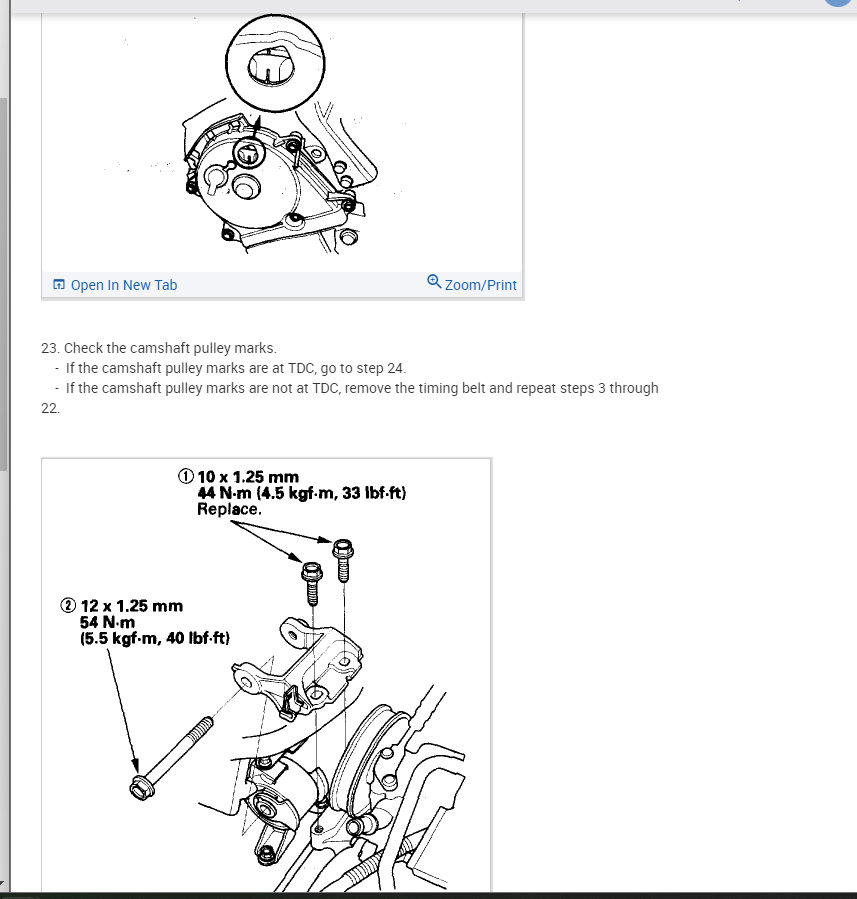 Open In New Tab

Zoom/Print

23. Check the camshaft pulley marks.
- If the camshaft pulley marks are at TDC, go to step 24.
- If the camshaft pulley marks are not at TDC, remove the timing belt and repeat steps 3 through 22.

① 10 x 1.25 mm
44 N·m (4.5 kgf·m, 33 lbf·ft)
Replace.

② 12 x 1.25 mm
54 N·m
(5.5 kgf·m, 40 lbf·ft)