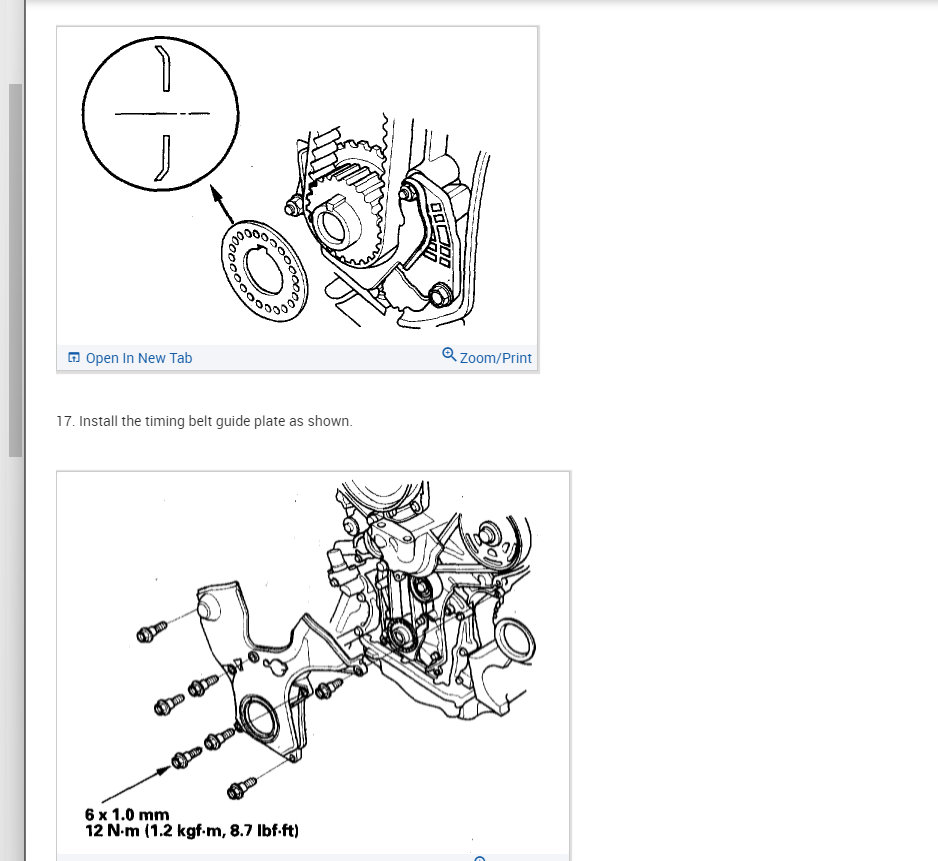 Open In New Tab

Zoom/Print

17. Install the timing belt guide plate as shown.

6 x 1.0 mm
12 N·m (1.2 kgf·m, 8.7 lbf·ft)