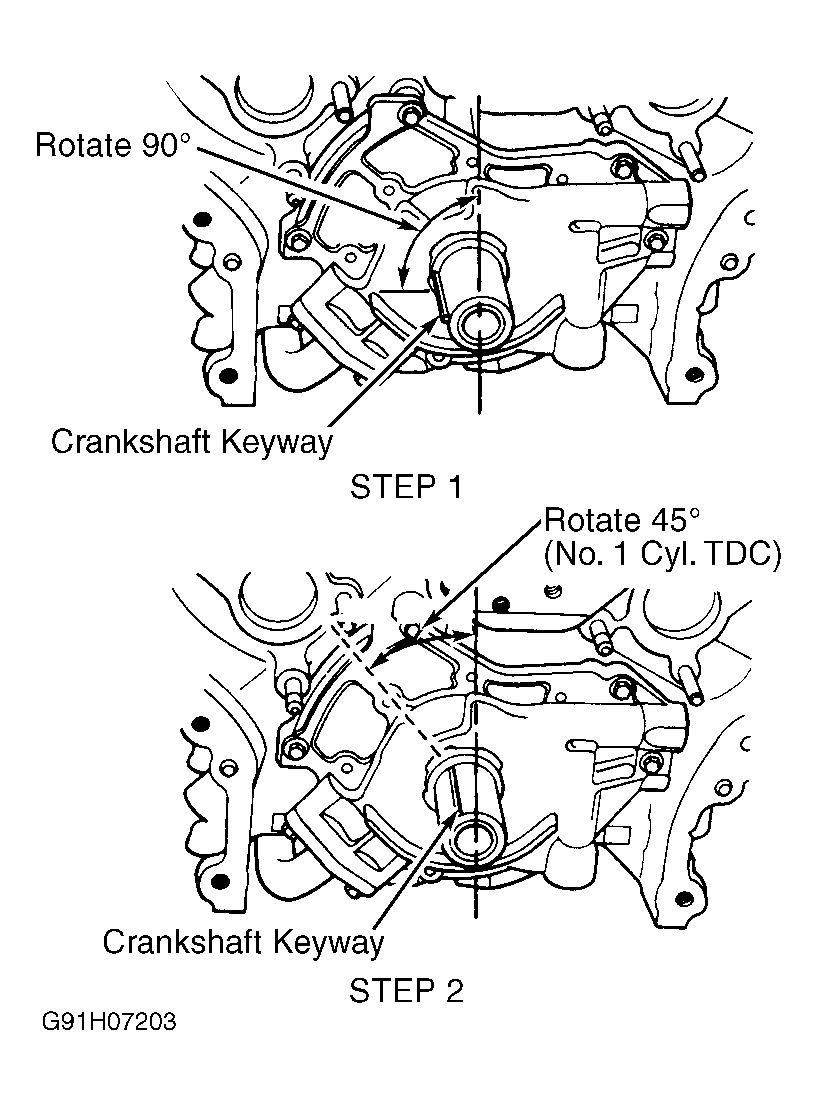 Rotate 90°

Crankshaft Keyway

STEP 1

Rotate 45°
(No. 1 Cyl. TDC)

Crankshaft Keyway

STEP 2

G91H07203