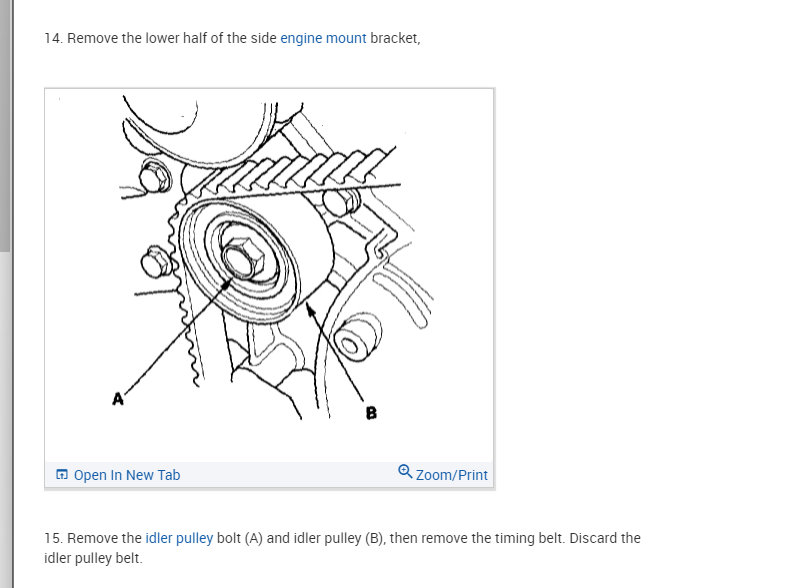 14. Remove the lower half of the side engine mount bracket,

A

B

Open In New Tab

Zoom/Print

15. Remove the idler pulley bolt (A) and idler pulley (B), then remove the timing belt. Discard the idler pulley belt.