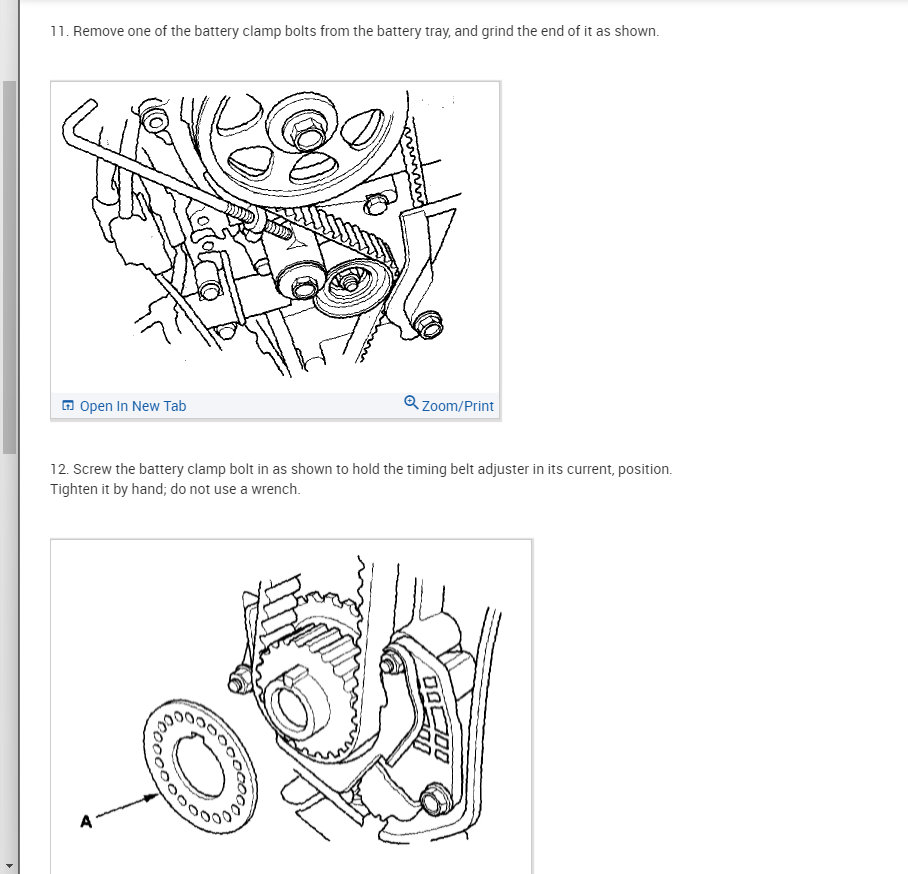 11. Remove one of the battery clamp bolts from the battery tray, and grind the end of it as shown.

Open In New Tab

Zoom/Print

12. Screw the battery clamp bolt in as shown to hold the timing belt adjuster in its current, position. Tighten it by hand; do not use a wrench.

A