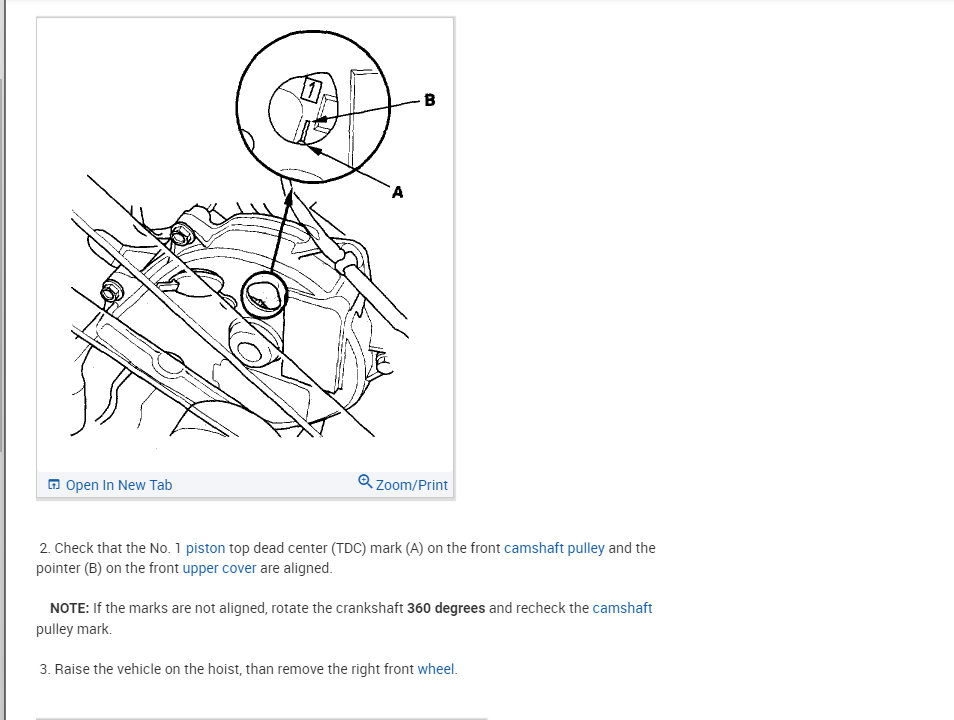 1

B

A

Open In New Tab

Zoom/Print

2. Check that the No. 1 piston top dead center (TDC) mark (A) on the front camshaft pulley and the pointer (B) on the front upper cover are aligned.

NOTE: If the marks are not aligned, rotate the crankshaft 360 degrees and recheck the camshaft pulley mark.

3. Raise the vehicle on the hoist, than remove the right front wheel.