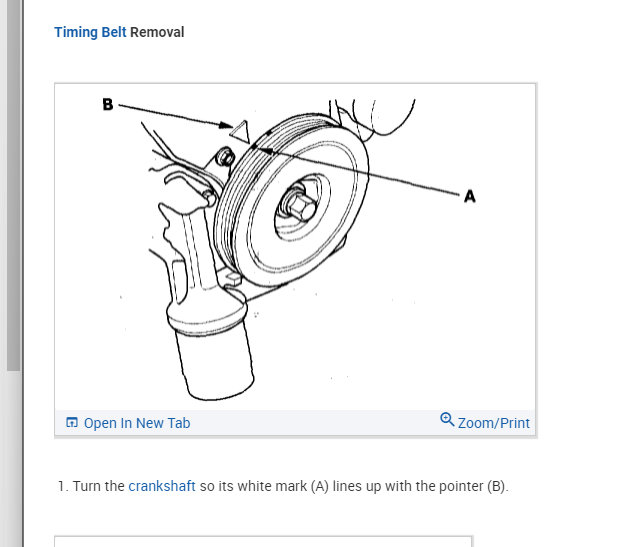 Timing Belt Removal

B

A

Open In New Tab

Zoom/Print

1. Turn the crankshaft so its white mark (A) lines up with the pointer (B).