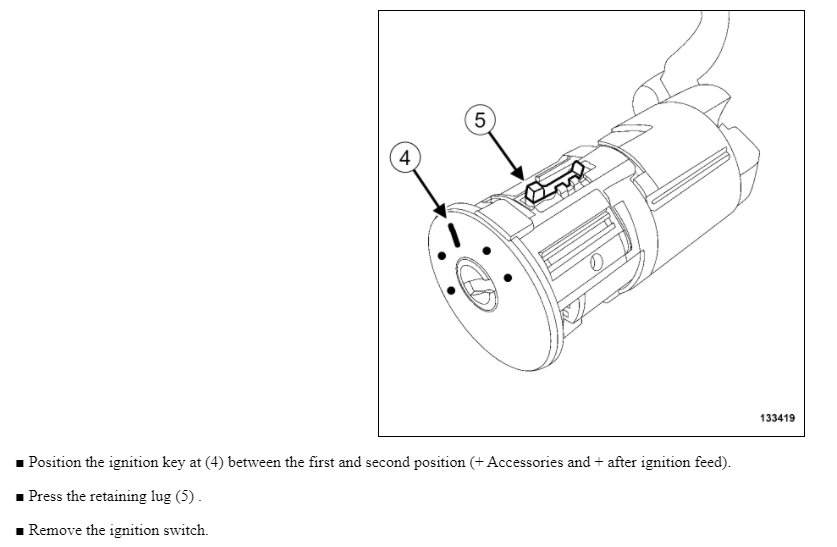 5

4

133419

■ Position the ignition key at (4) between the first and second position (+ Accessories and + after ignition feed).

■ Press the retaining lug (5) .

■ Remove the ignition switch.