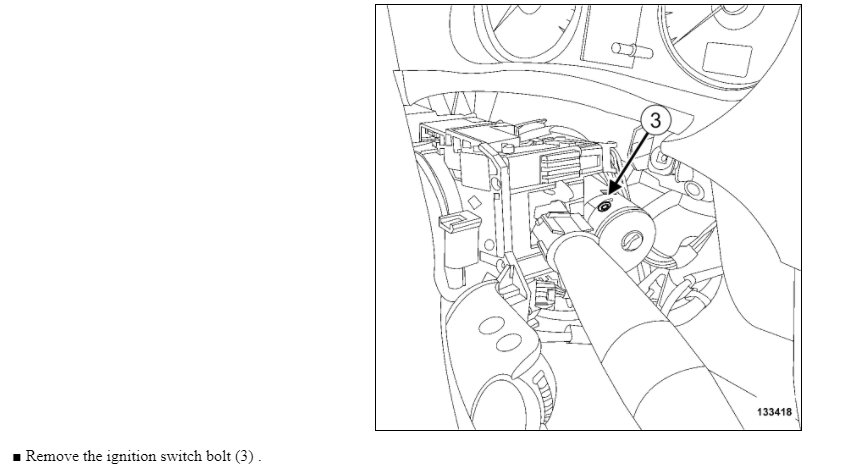 3

133418

■ Remove the ignition switch bolt (3) .