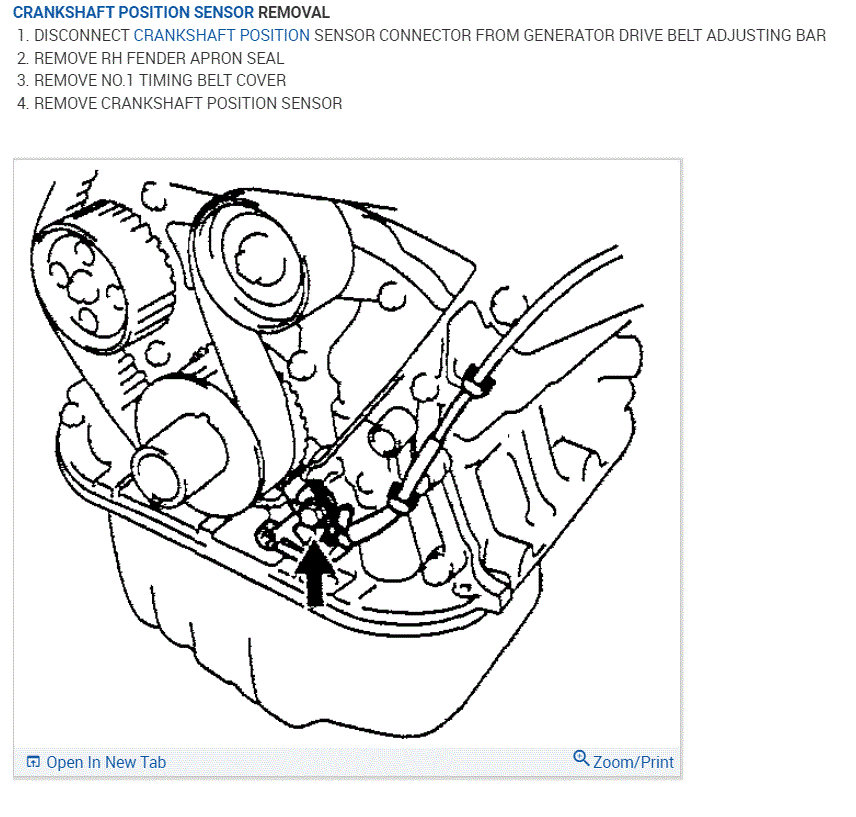 CRANKSHAFT POSITION SENSOR REMOVAL

1. DISCONNECT CRANKSHAFT POSITION SENSOR CONNECTOR FROM GENERATOR DRIVE BELT ADJUSTING BAR
2. REMOVE RH FENDER APRON SEAL
3. REMOVE NO.1 TIMING BELT COVER
4. REMOVE CRANKSHAFT POSITION SENSOR

Open In New Tab

Zoom/Print