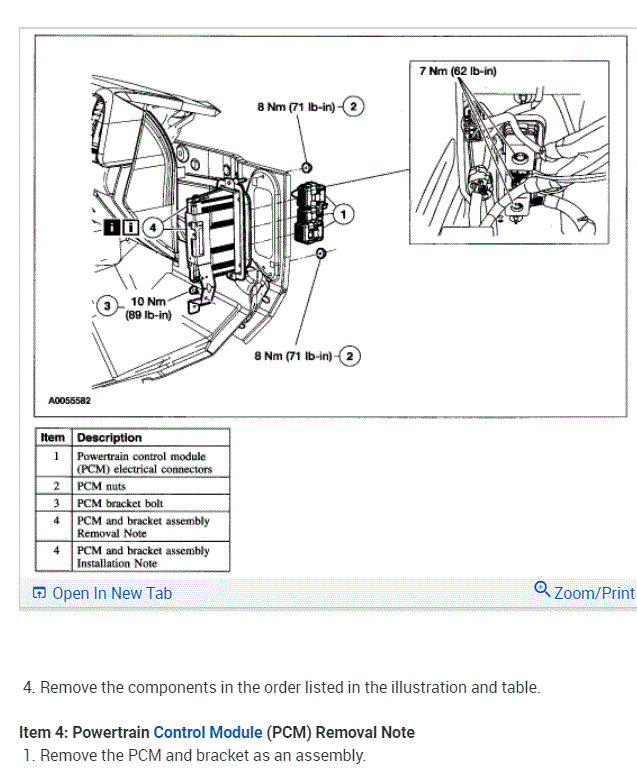 7 Nm (62 lb-in)

8 Nm (71 lb-in) 2

1

4

3 10 Nm (89 lb-in)

8 Nm (71 lb-in) 2

A0055582

| Item | Description |
|---|---|
| 1 | Powertrain control module (PCM) electrical connectors |
| 2 | PCM nuts |
| 3 | PCM bracket bolt |
| 4 | PCM and bracket assembly Removal Note |
| 4 | PCM and bracket assembly Installation Note |

Open In New Tab

Zoom/Print

4. Remove the components in the order listed in the illustration and table.

Item 4: Powertrain Control Module (PCM) Removal Note

1. Remove the PCM and bracket as an assembly.