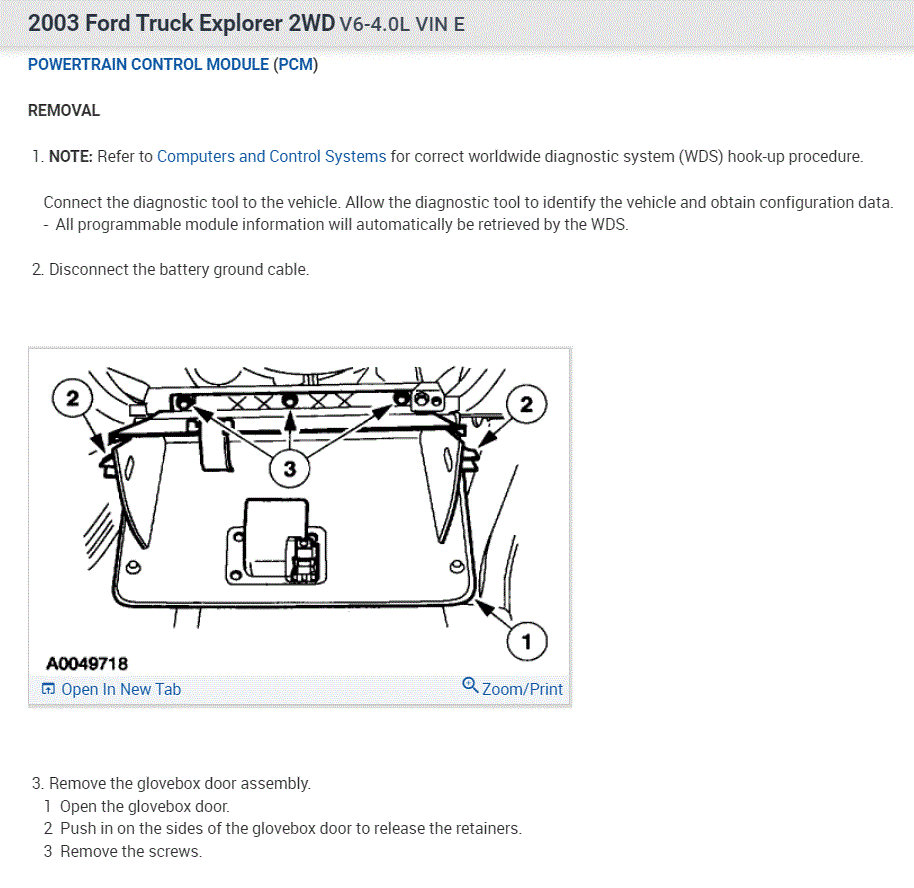 2003 Ford Truck Explorer 2WD V6-4.0L VIN E

POWERTRAIN CONTROL MODULE (PCM)

REMOVAL

1. NOTE: Refer to Computers and Control Systems for correct worldwide diagnostic system (WDS) hook-up procedure.

Connect the diagnostic tool to the vehicle. Allow the diagnostic tool to identify the vehicle and obtain configuration data.
- All programmable module information will automatically be retrieved by the WDS.

2. Disconnect the battery ground cable.

2
2
3
1
A0049718
Open In New Tab
Zoom/Print

3. Remove the glovebox door assembly.
1 Open the glovebox door.
2 Push in on the sides of the glovebox door to release the retainers.
3 Remove the screws.