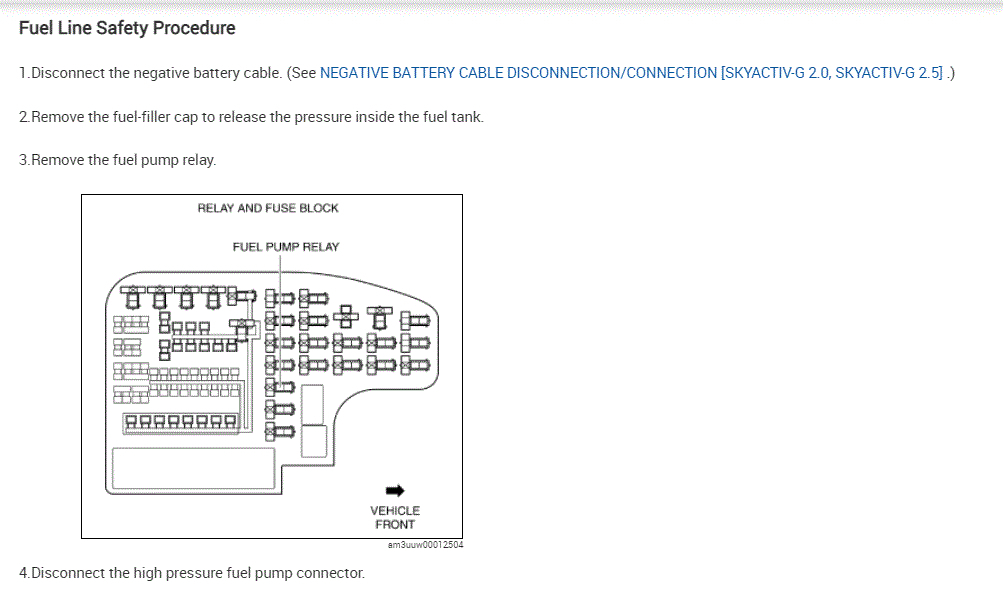 Fuel Line Safety Procedure

1.Disconnect the negative battery cable. (See NEGATIVE BATTERY CABLE DISCONNECTION/CONNECTION [SKYACTIV-G 2.0, SKYACTIV-G 2.5] .)

2.Remove the fuel-filler cap to release the pressure inside the fuel tank.

3.Remove the fuel pump relay.

RELAY AND FUSE BLOCK

FUEL PUMP RELAY

VEHICLE FRONT

am3uuw00012504

4.Disconnect the high pressure fuel pump connector.