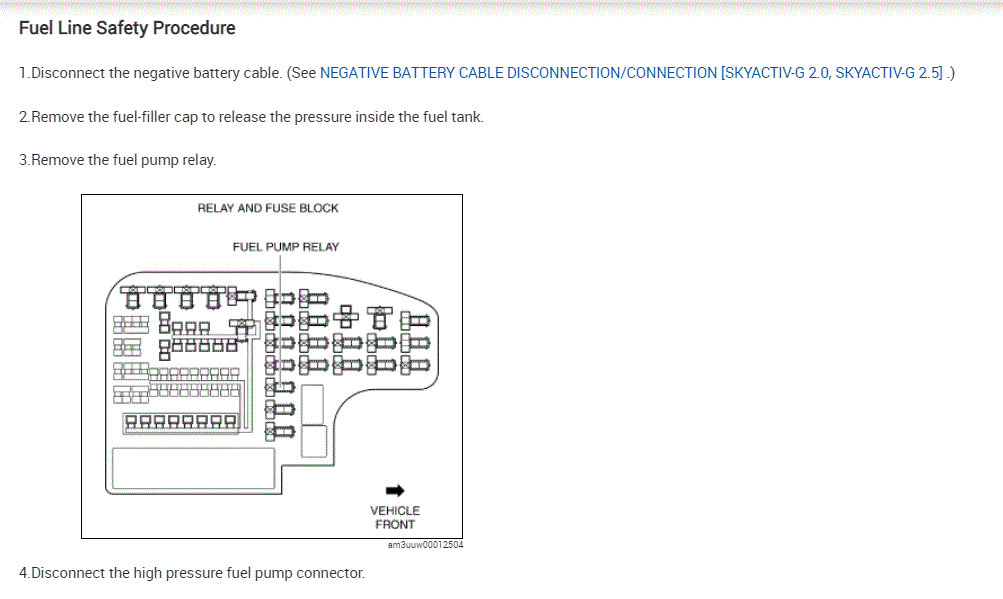 Fuel Line Safety Procedure

1.Disconnect the negative battery cable. (See NEGATIVE BATTERY CABLE DISCONNECTION/CONNECTION [SKYACTIV-G 2.0, SKYACTIV-G 2.5] .)

2.Remove the fuel-filler cap to release the pressure inside the fuel tank.

3.Remove the fuel pump relay.

RELAY AND FUSE BLOCK

FUEL PUMP RELAY

VEHICLE FRONT

am3uuw00012504

4.Disconnect the high pressure fuel pump connector.