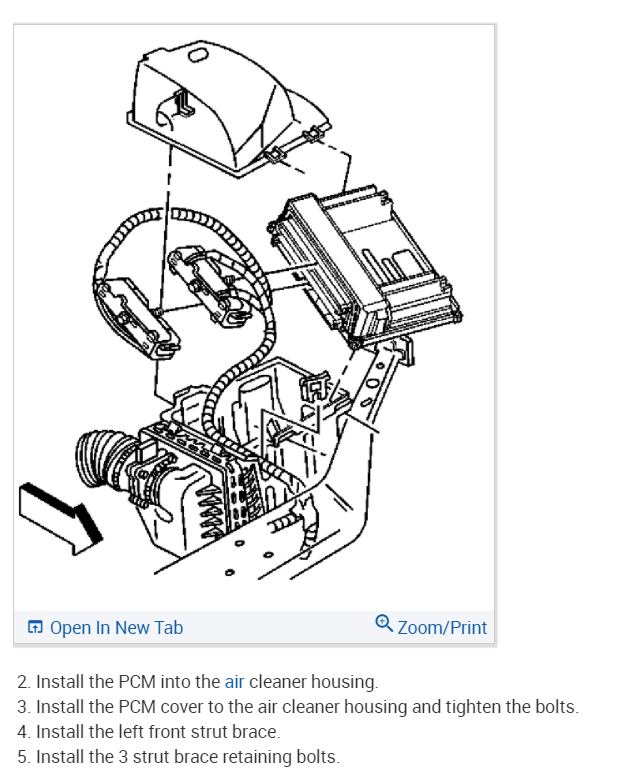 Open In New Tab

Zoom/Print

2. Install the PCM into the air cleaner housing.
3. Install the PCM cover to the air cleaner housing and tighten the bolts.
4. Install the left front strut brace.
5. Install the 3 strut brace retaining bolts.