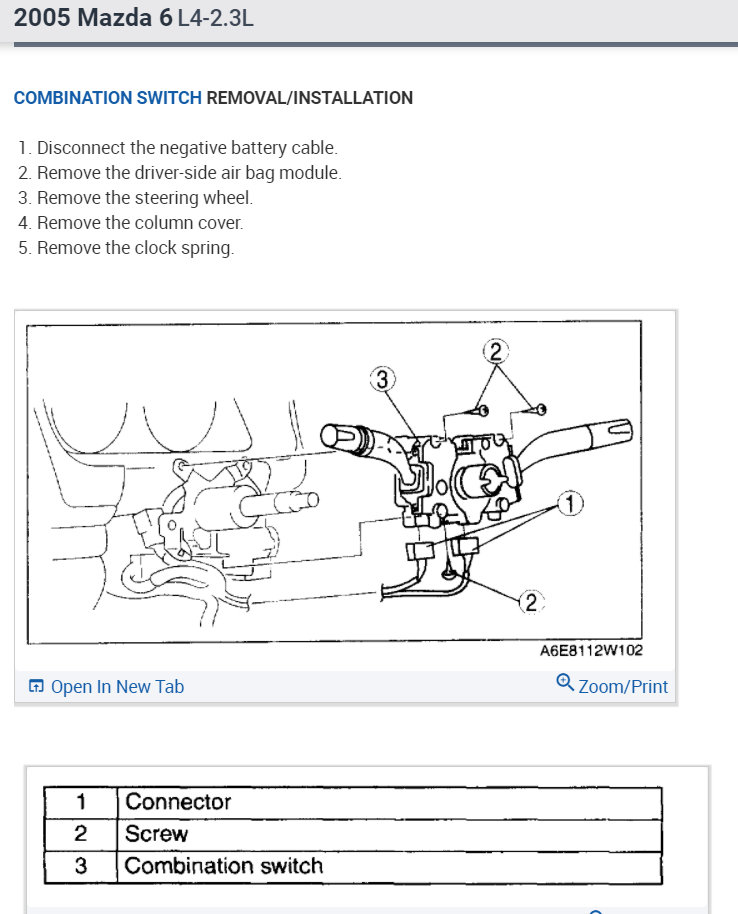 2005 Mazda 6 L4-2.3L

COMBINATION SWITCH REMOVAL/INSTALLATION

1. Disconnect the negative battery cable.
2. Remove the driver-side air bag module.
3. Remove the steering wheel.
4. Remove the column cover.
5. Remove the clock spring.

3
2
1
2
A6E8112W102

Open In New Tab
Zoom/Print

| 1 | Connector |
|---|---|
| 2 | Screw |
| 3 | Combination switch |