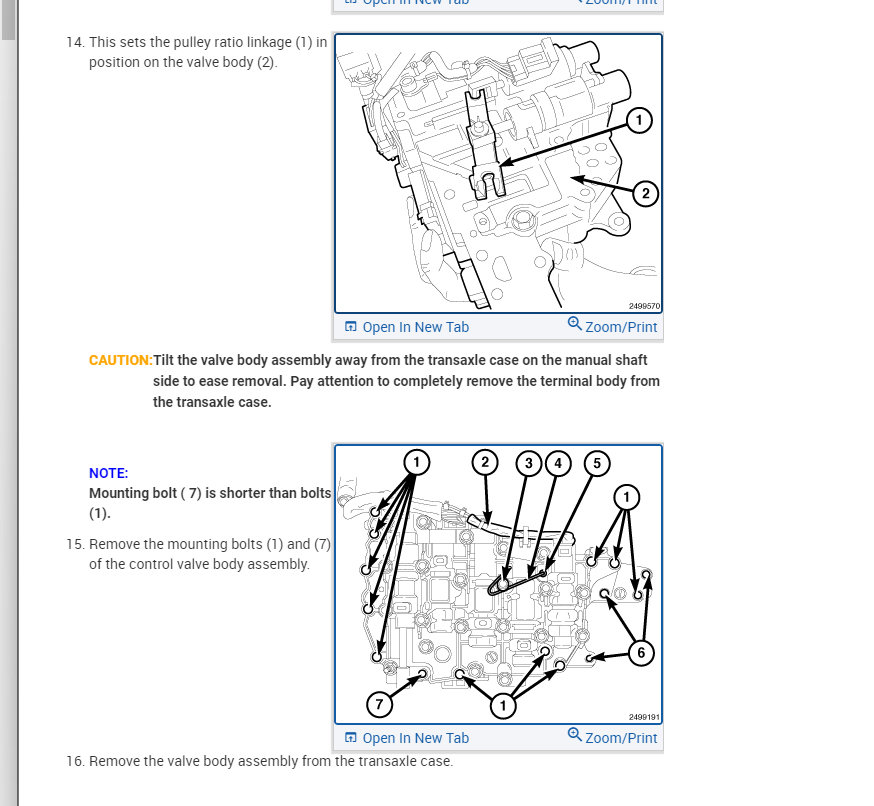 Open In New Tab Zoom/Print

14. This sets the pulley ratio linkage (1) in position on the valve body (2).

1
2
2499570

Open In New Tab Zoom/Print

CAUTION: Tilt the valve body assembly away from the transaxle case on the manual shaft side to ease removal. Pay attention to completely remove the terminal body from the transaxle case.

NOTE:
Mounting bolt ( 7) is shorter than bolts (1).

15. Remove the mounting bolts (1) and (7) of the control valve body assembly.

1 2 3 4 5
1
6
7
1
2499191

Open In New Tab Zoom/Print

16. Remove the valve body assembly from the transaxle case.