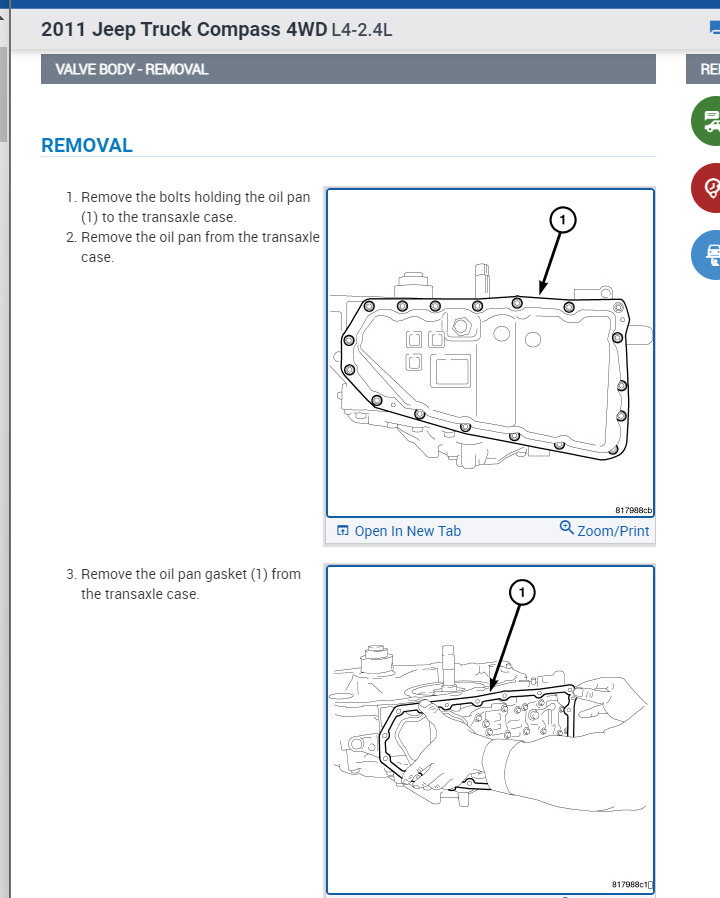 2011 Jeep Truck Compass 4WD L4-2.4L

VALVE BODY - REMOVAL

RE

REMOVAL

1. Remove the bolts holding the oil pan (1) to the transaxle case.
2. Remove the oil pan from the transaxle case.

1

817988cb

Open In New Tab

Zoom/Print

3. Remove the oil pan gasket (1) from the transaxle case.

1

817988c1