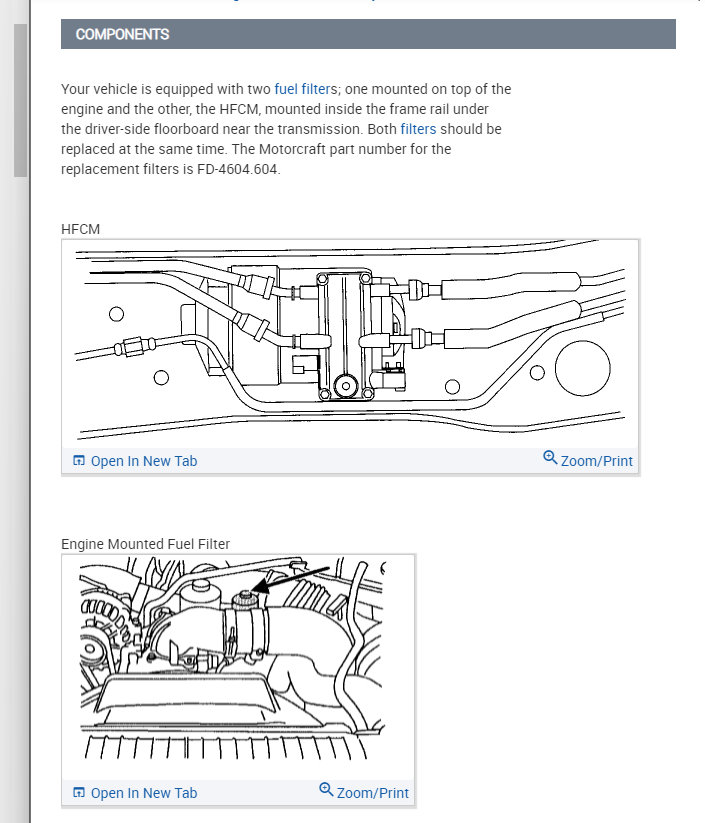 COMPONENTS

Your vehicle is equipped with two fuel filters; one mounted on top of the engine and the other, the HFCM, mounted inside the frame rail under the driver-side floorboard near the transmission. Both filters should be replaced at the same time. The Motorcraft part number for the replacement filters is FD-4604.604.

HFCM

Open In New Tab

Zoom/Print

Engine Mounted Fuel Filter

Open In New Tab

Zoom/Print