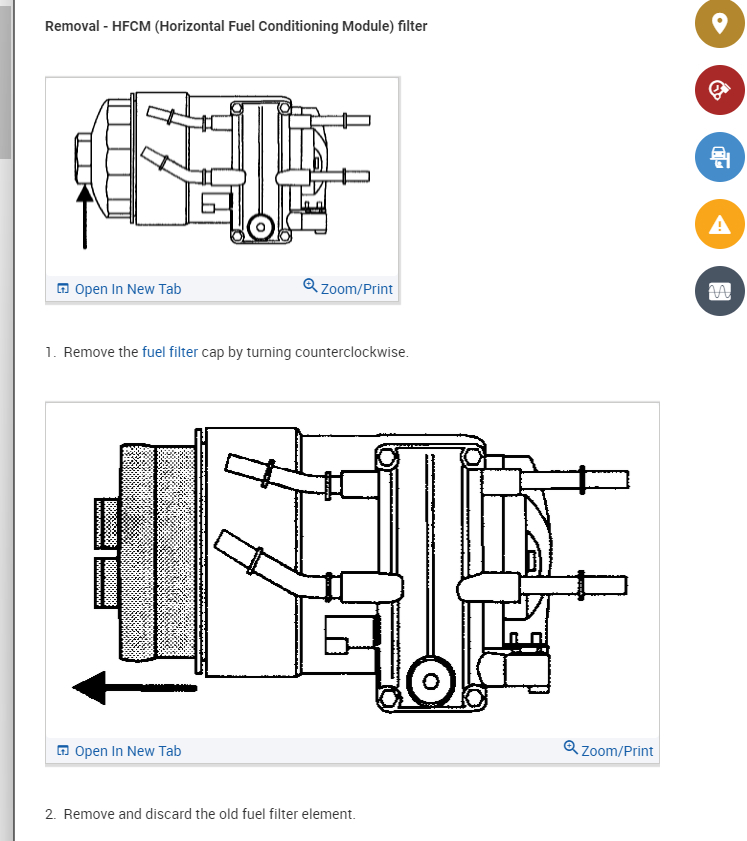 Removal - HFCM (Horizontal Fuel Conditioning Module) filter

Open In New Tab
Zoom/Print

1. Remove the fuel filter cap by turning counterclockwise.

Open In New Tab
Zoom/Print

2. Remove and discard the old fuel filter element.