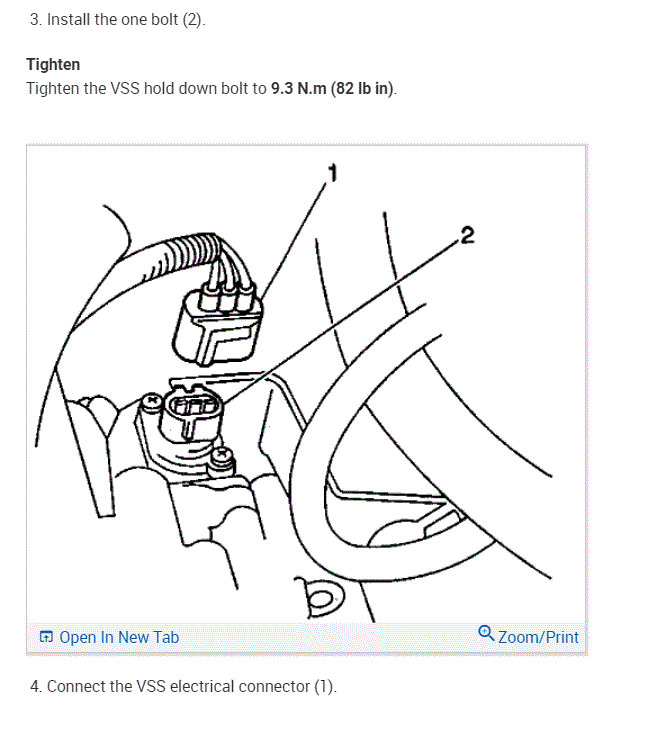 3. Install the one bolt (2).

Tighten
Tighten the VSS hold down bolt to 9.3 N.m (82 lb in).

1

2

Open In New Tab

Zoom/Print

4. Connect the VSS electrical connector (1).