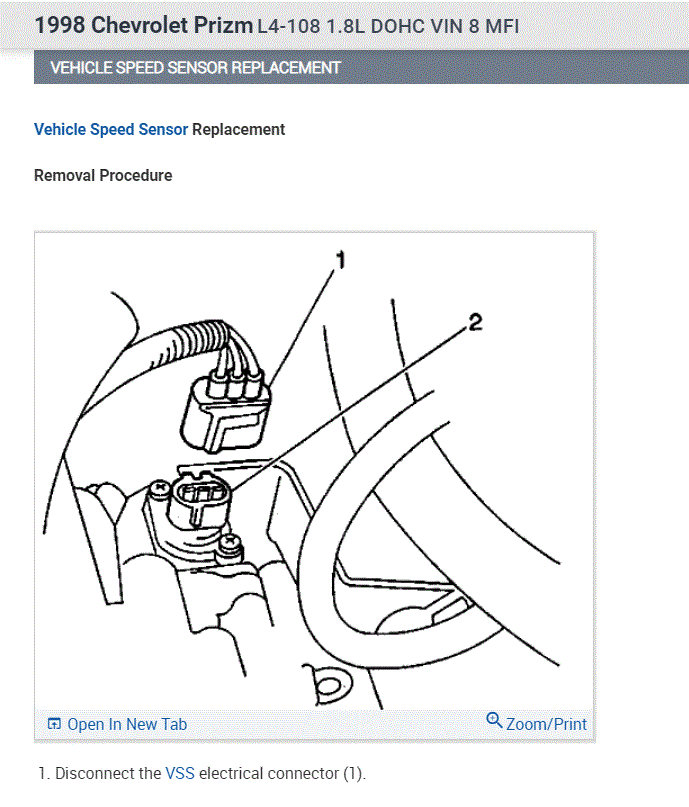 1998 Chevrolet Prizm L4-108 1.8L DOHC VIN 8 MFI

VEHICLE SPEED SENSOR REPLACEMENT

Vehicle Speed Sensor Replacement

Removal Procedure

1

2

Open In New Tab

Zoom/Print

1. Disconnect the VSS electrical connector (1).