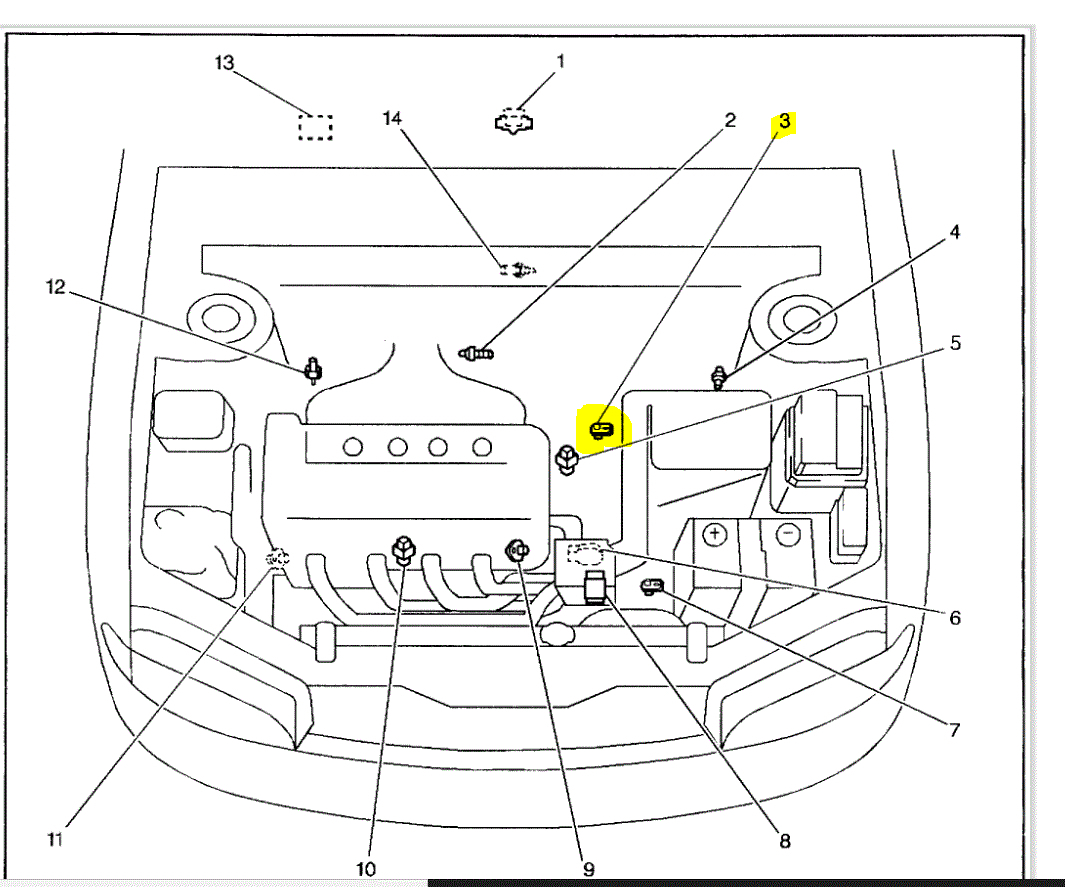 13
1
14
2
3
4
12
5
6
7
11
10
9
8