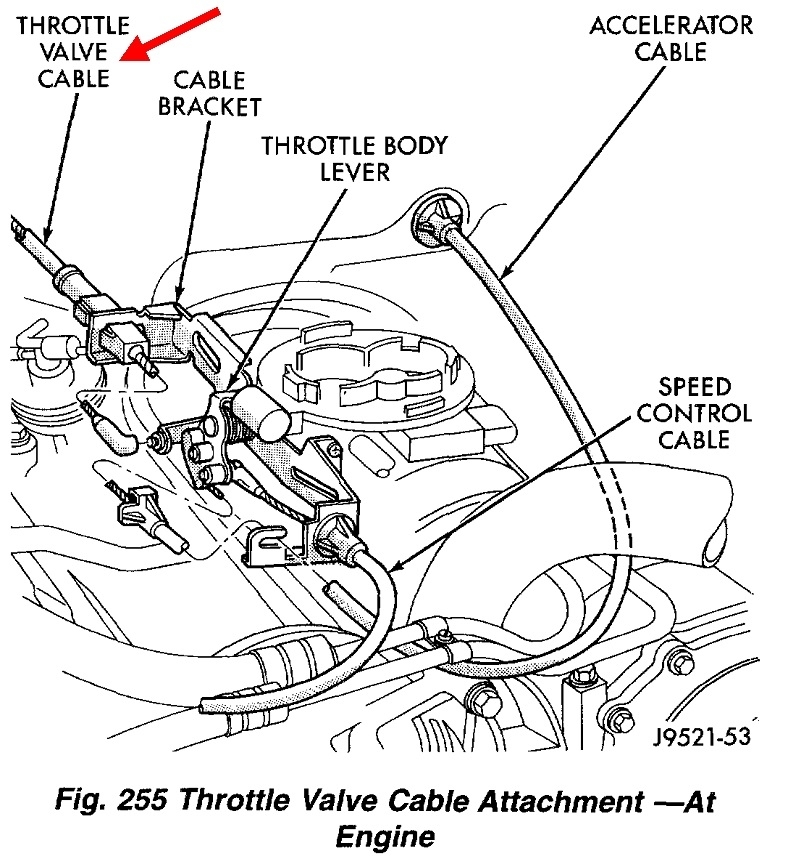 THROTTLE VALVE CABLE

CABLE BRACKET

THROTTLE BODY LEVER

ACCELERATOR CABLE

SPEED CONTROL CABLE

J9521-53

Fig. 255 Throttle Valve Cable Attachment —At Engine