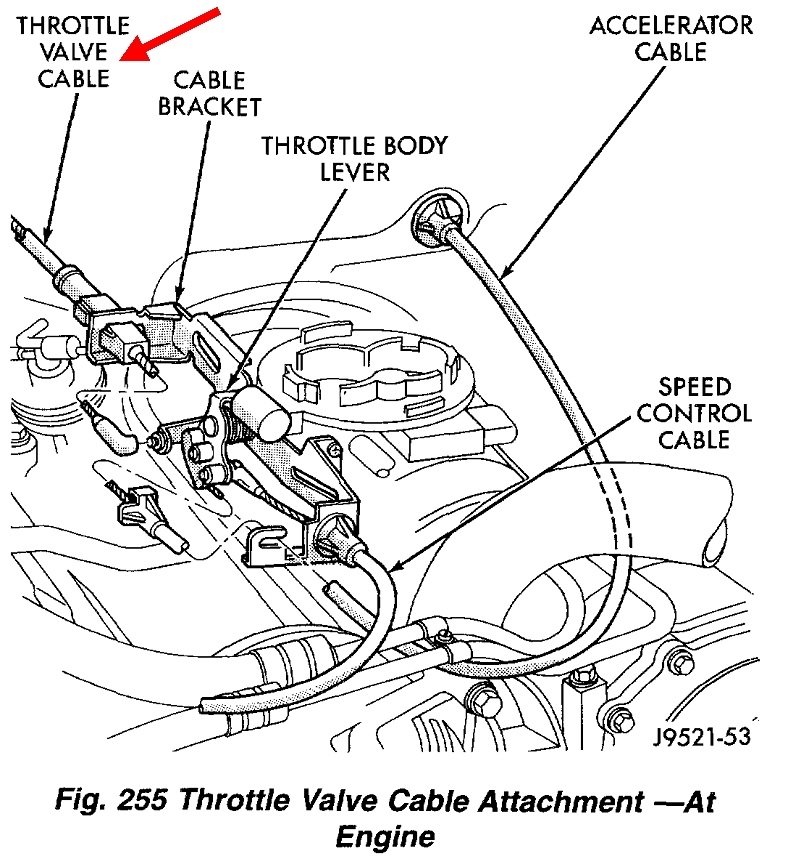 THROTTLE VALVE CABLE

CABLE BRACKET

THROTTLE BODY LEVER

ACCELERATOR CABLE

SPEED CONTROL CABLE

J9521-53

Fig. 255 Throttle Valve Cable Attachment —At Engine